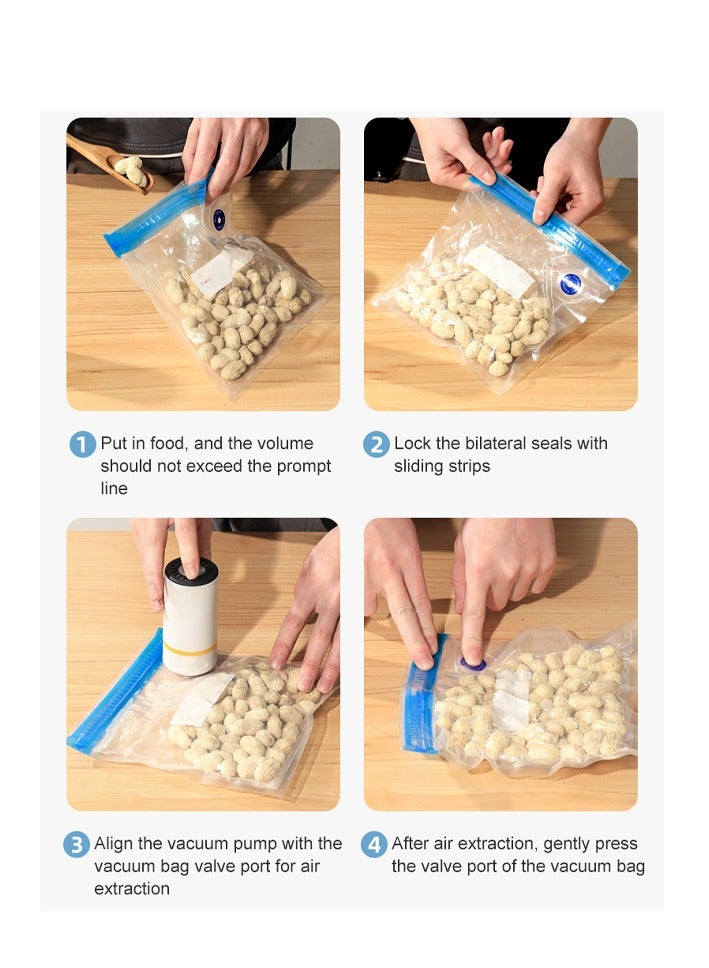 1 Put in food, and the volume should not exceed the prompt line

2 Lock the bilateral seals with sliding strips

3 Align the vacuum pump with the vacuum bag valve port for air extraction

4 After air extraction, gently press the valve port of the vacuum bag