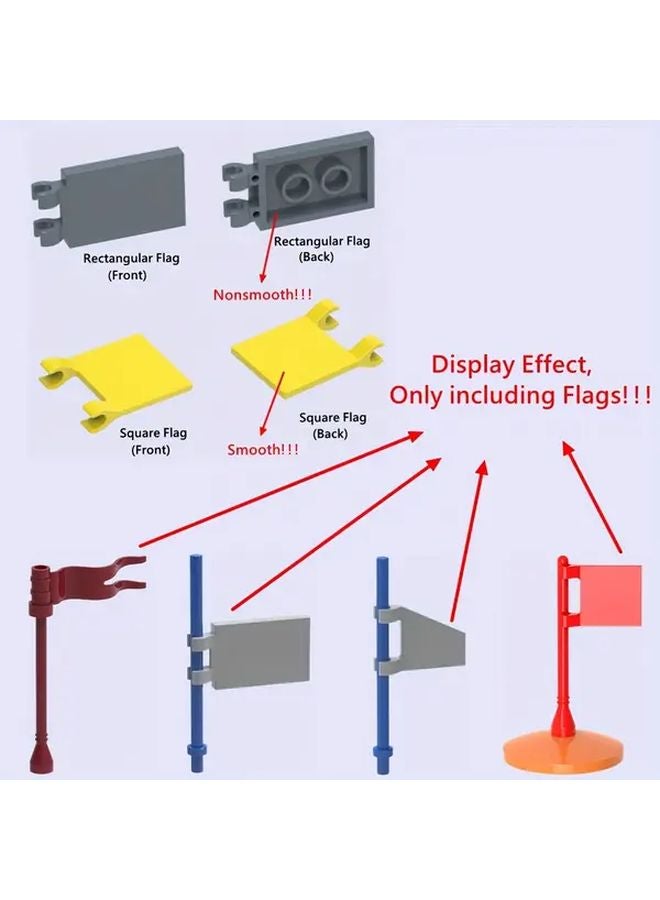 Rectangular Flag (Front)

Rectangular Flag (Back)

Nonsmooth!!!

Square Flag (Front)

Square Flag (Back)

Smooth!!!

Display Effect, Only including Flags!!!