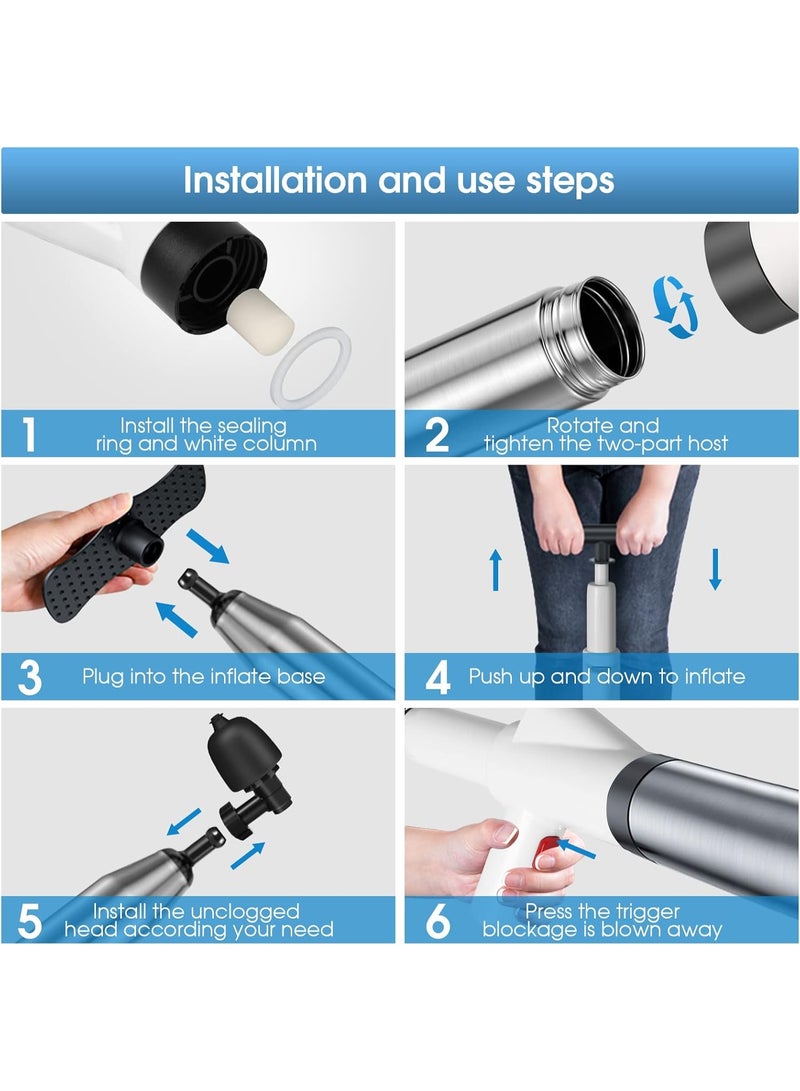 Installation and use steps

1 Install the sealing ring and white column

2 Rotate and tighten the two-part host

3 Plug into the inflate base

4 Push up and down to inflate

5 Install the unclogged head according your need

6 Press the trigger blockage is blown away