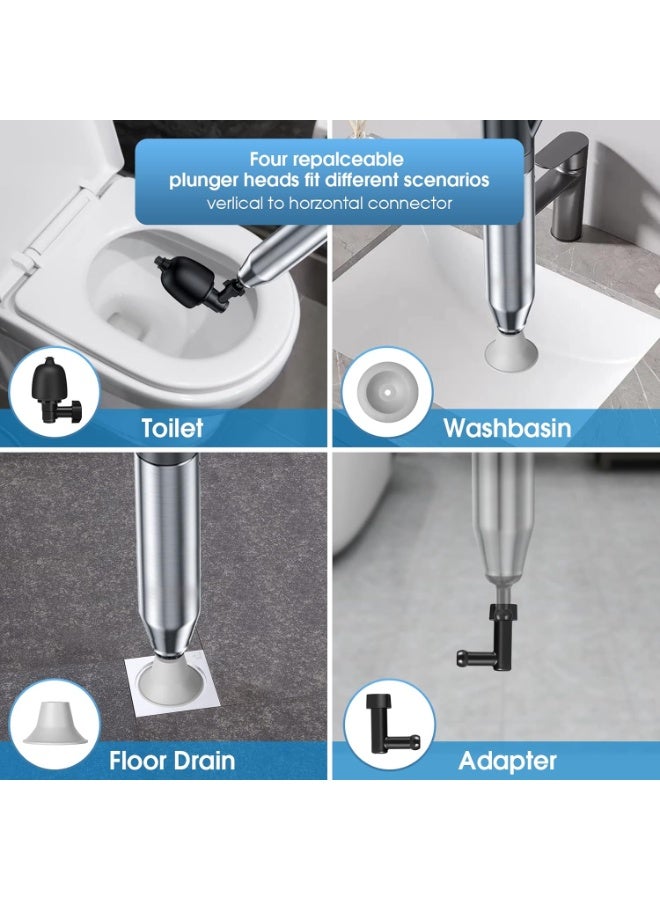 Four repalceable plunger heads fit different scenarios
verlical to horzontal connector

Toilet

Washbasin

Floor Drain

Adapter