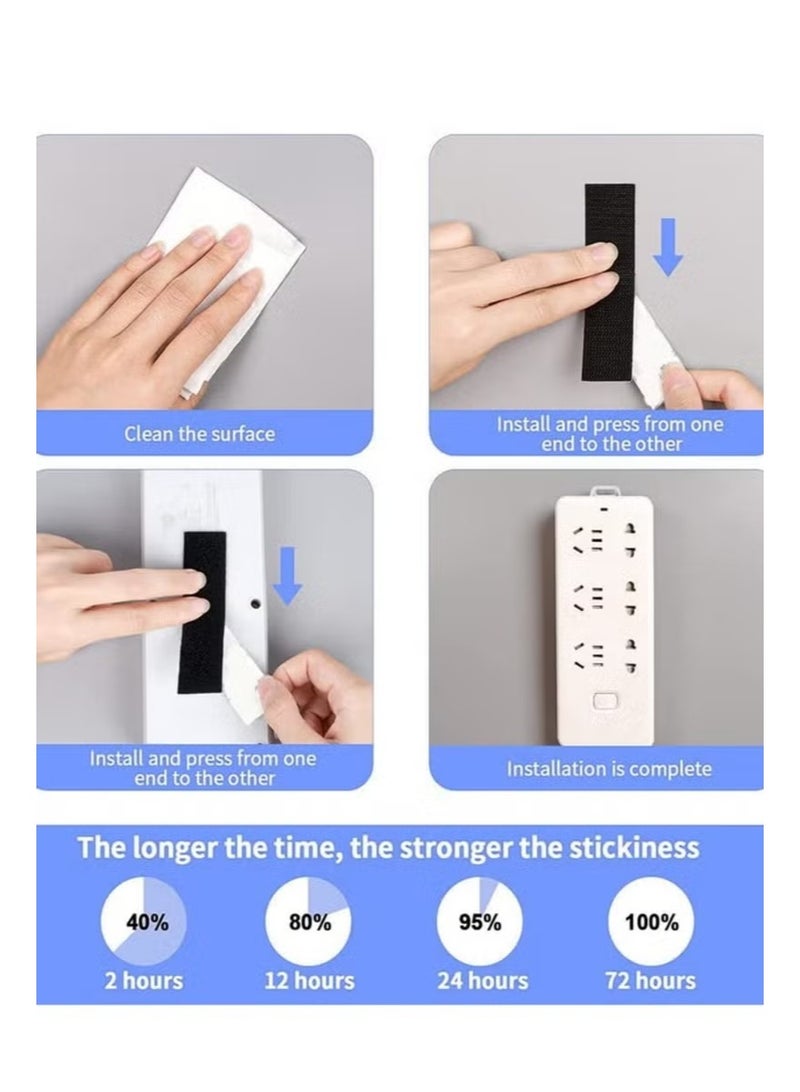 Clean the surface

Install and press from one end to the other

Install and press from one end to the other

Installation is complete

The longer the time, the stronger the stickiness

40%
2 hours

80%
12 hours

95%
24 hours

100%
72 hours