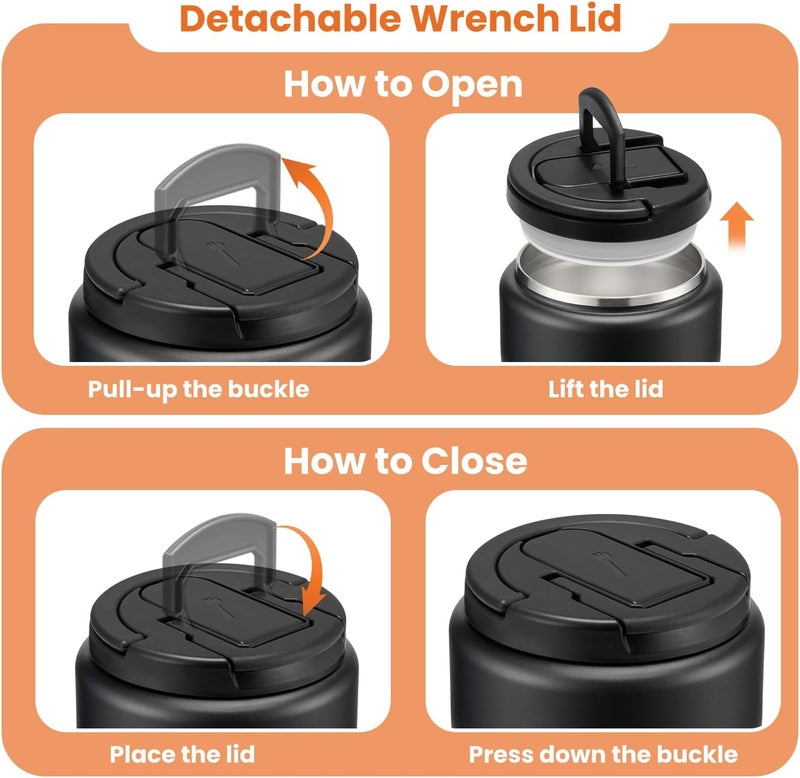 Detachable Wrench Lid

How to Open

Pull-up the buckle

Lift the lid

How to Close

Place the lid

Press down the buckle