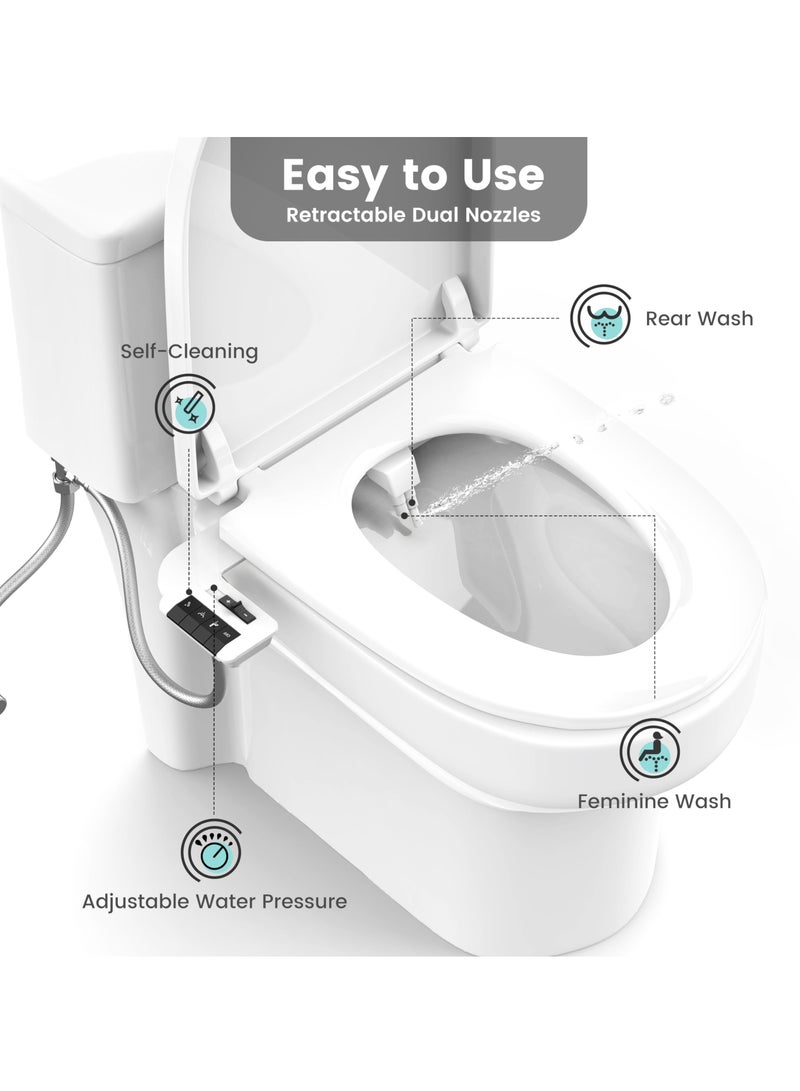 Easy to Use
Retractable Dual Nozzles

Rear Wash

Self-Cleaning

Feminine Wash

Adjustable Water Pressure