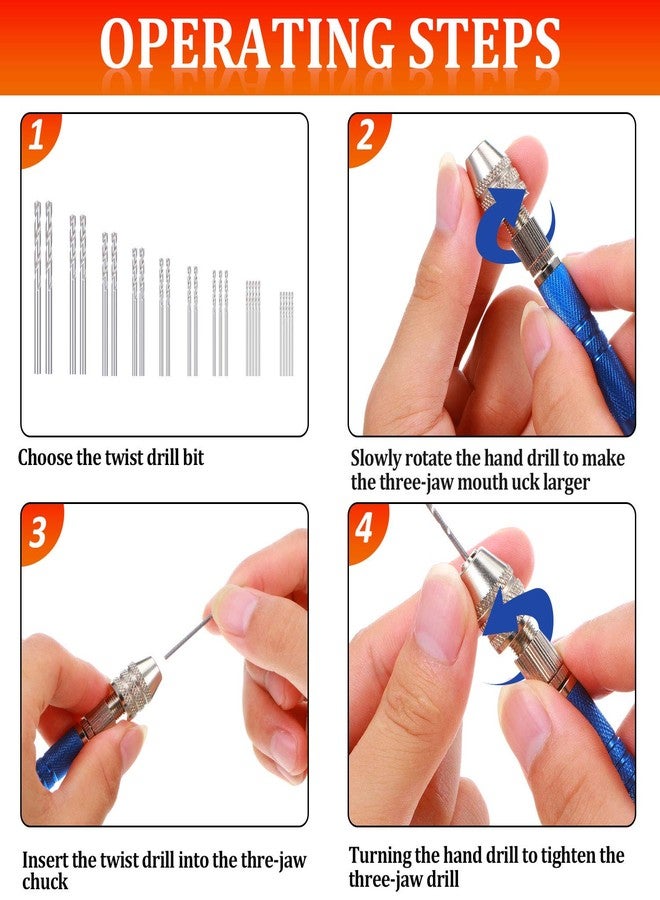 OPERATING STEPS

1

Choose the twist drill bit

2

Slowly rotate the hand drill to make the three-jaw mouth uck larger

3

Insert the twist drill into the thre-jaw chuck

4

Turning the hand drill to tighten the three-jaw drill