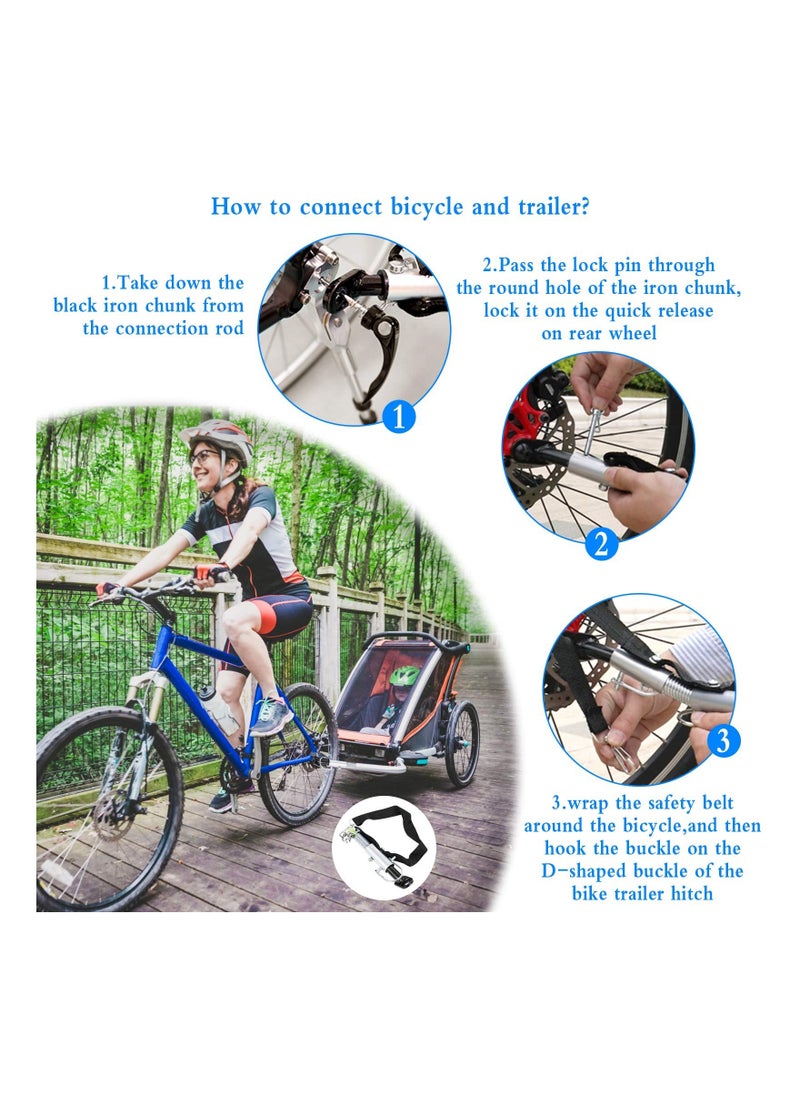 How to connect bicycle and trailer?

1.Take down the black iron chunk from the connection rod

1

2.Pass the lock pin through the round hole of the iron chunk, lock it on the quick release on rear wheel

2

3

3.wrap the safety belt around the bicycle,and then hook the buckle on the D-shaped buckle of the bike trailer hitch