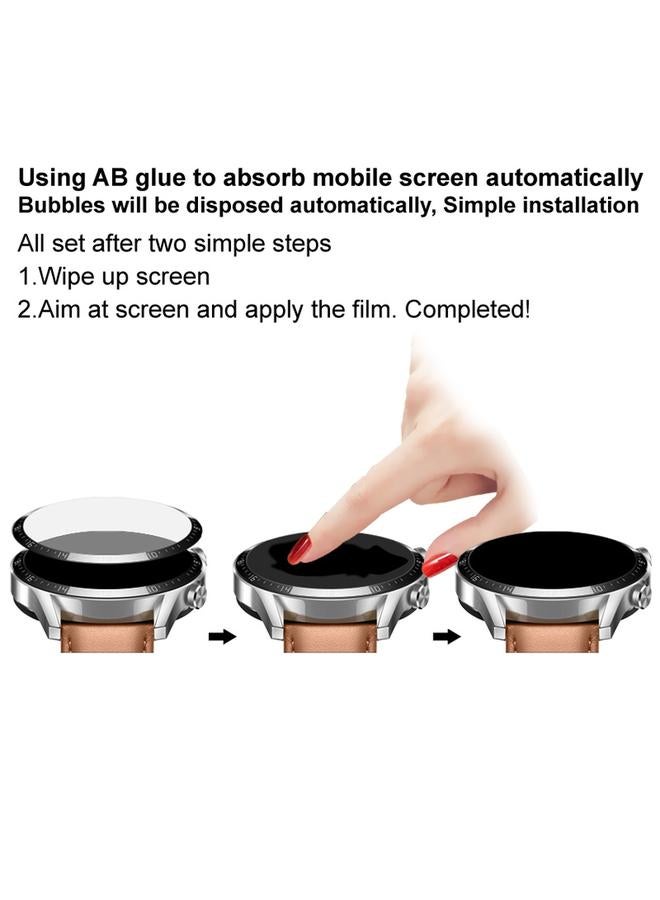 Using AB glue to absorb mobile screen automatically
Bubbles will be disposed automatically, Simple installation

All set after two simple steps
1.Wipe up screen
2.Aim at screen and apply the film. Completed!