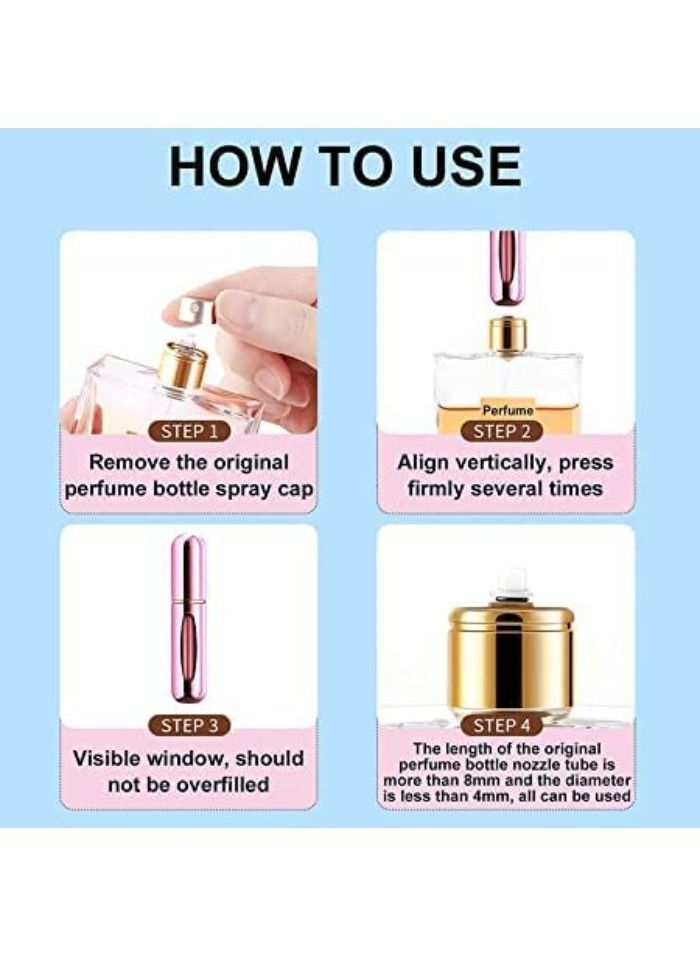 HOW TO USE

STEP 1
Remove the original perfume bottle spray cap

Perfume
STEP 2
Align vertically, press firmly several times

STEP 3
Visible window, should not be overfilled

STEP 4
The length of the original perfume bottle nozzle tube is more than 8mm and the diameter is less than 4mm, all can be used