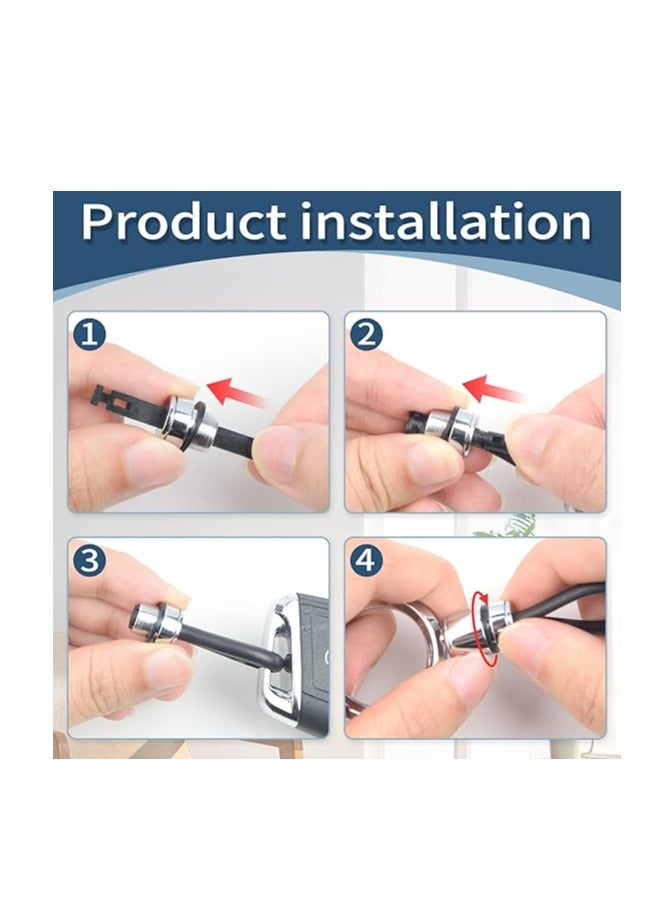 Product installation

1

2

3

4