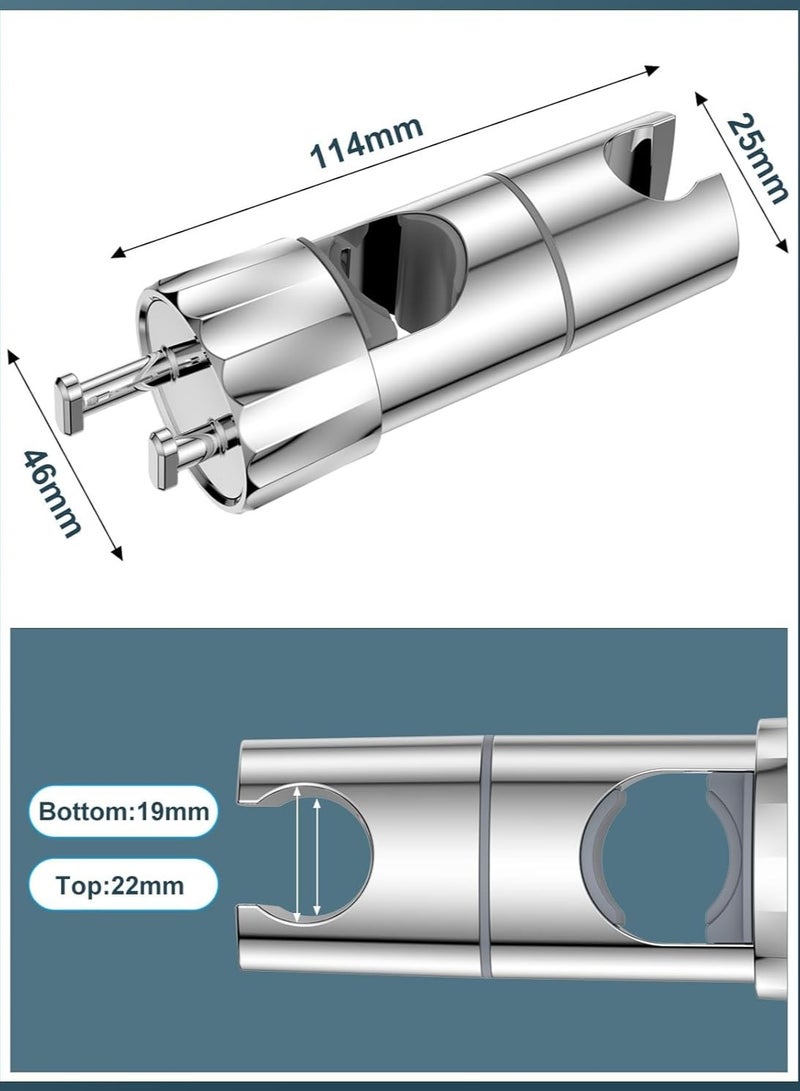 114mm

25mm

46mm

Bottom:19mm

Top:22mm