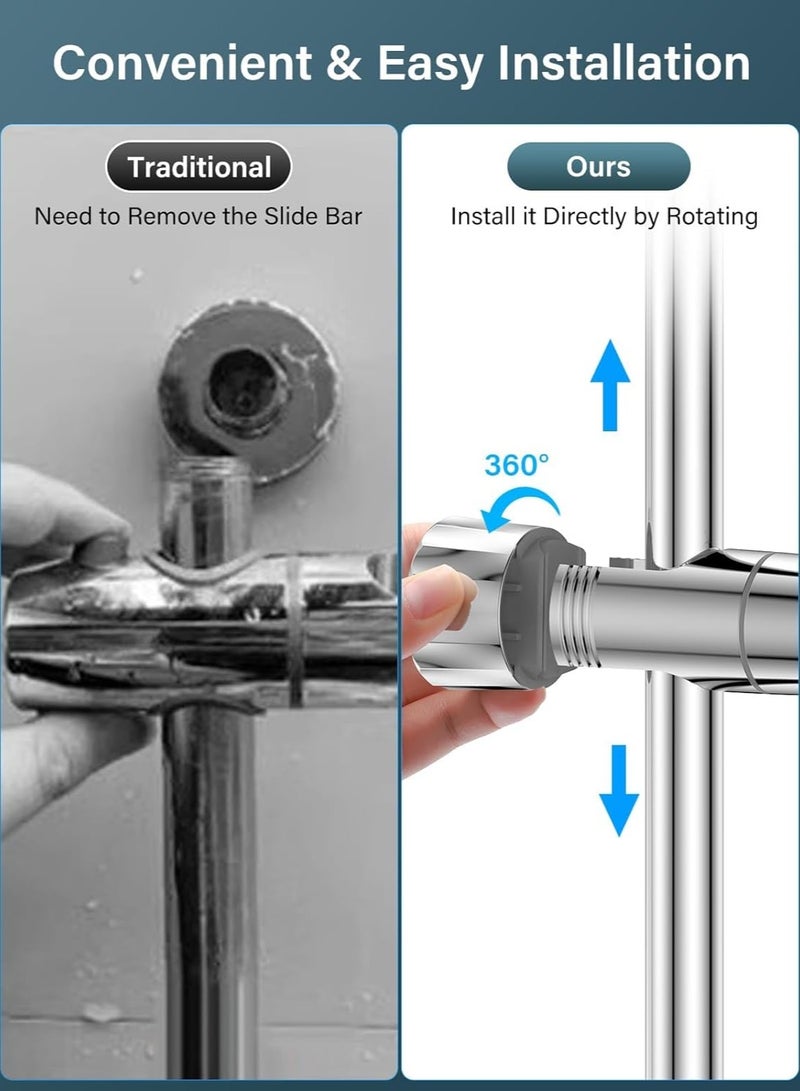 Convenient & Easy Installation

Traditional

Need to Remove the Slide Bar

Ours

Install it Directly by Rotating

360°