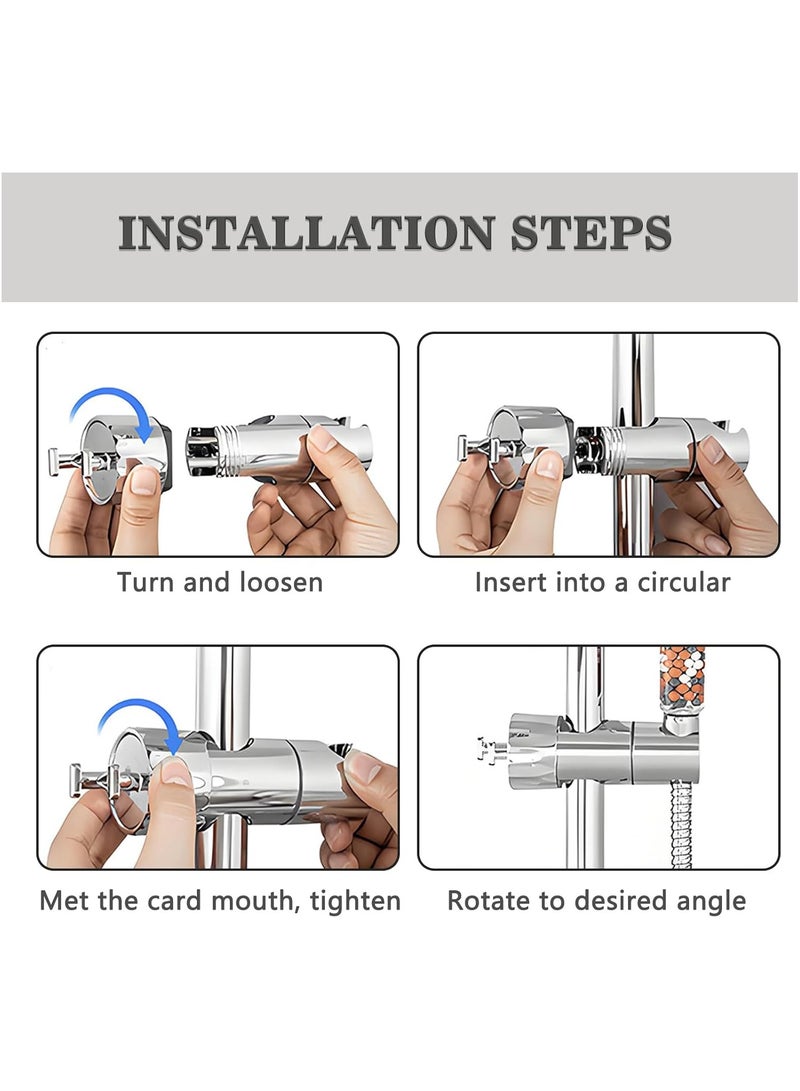 INSTALLATION STEPS

Turn and loosen

Insert into a circular

Met the card mouth, tighten

Rotate to desired angle