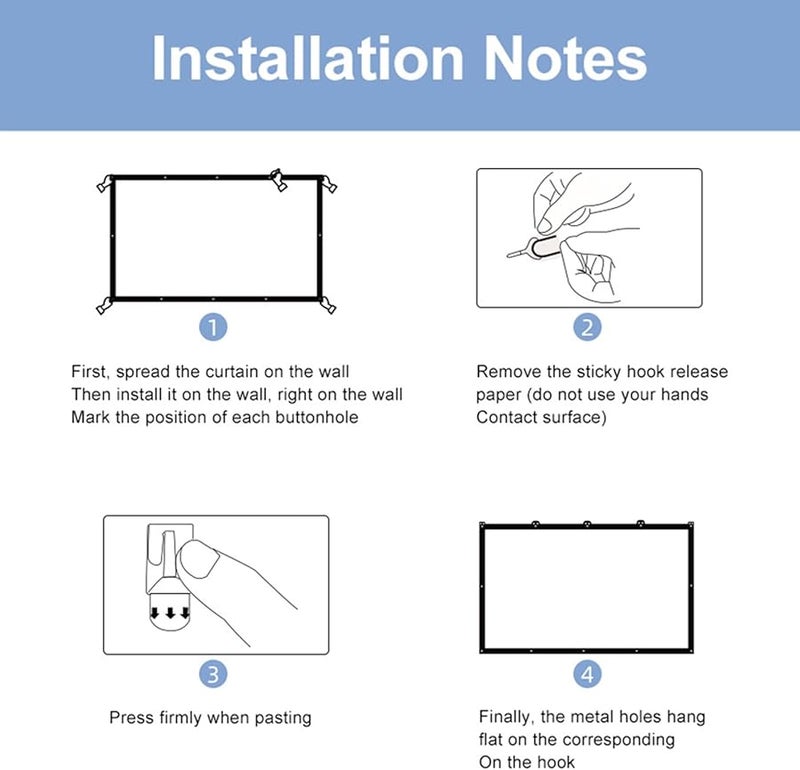 Installation Notes

1

First, spread the curtain on the wall
Then install it on the wall, right on the wall
Mark the position of each buttonhole

2

Remove the sticky hook release
paper (do not use your hands
Contact surface)

3

Press firmly when pasting

4

Finally, the metal holes hang
flat on the corresponding
On the hook