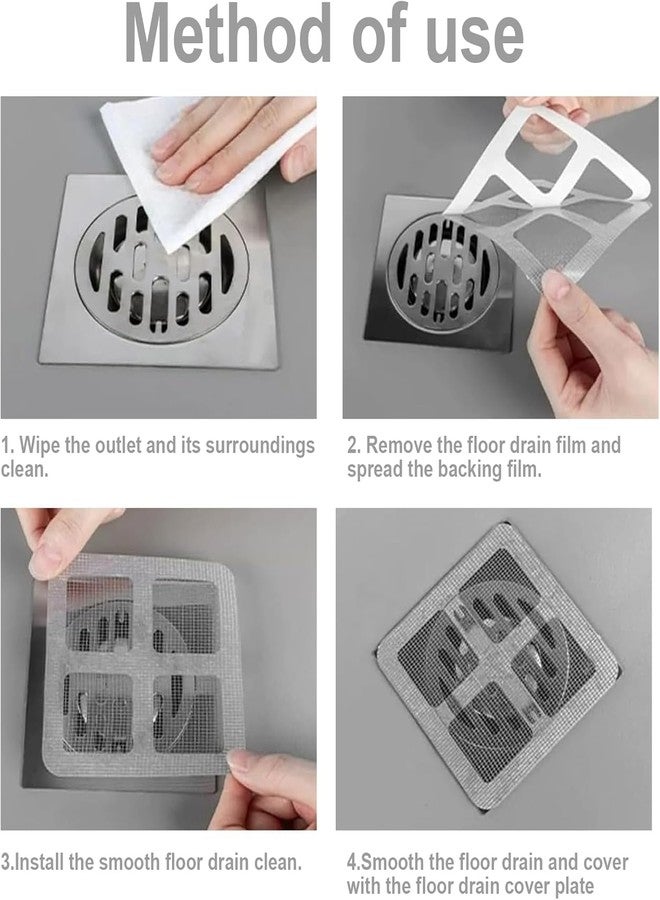 Method of use

1. Wipe the outlet and its surroundings clean.

2. Remove the floor drain film and spread the backing film.

3.Install the smooth floor drain clean.

4.Smooth the floor drain and cover with the floor drain cover plate