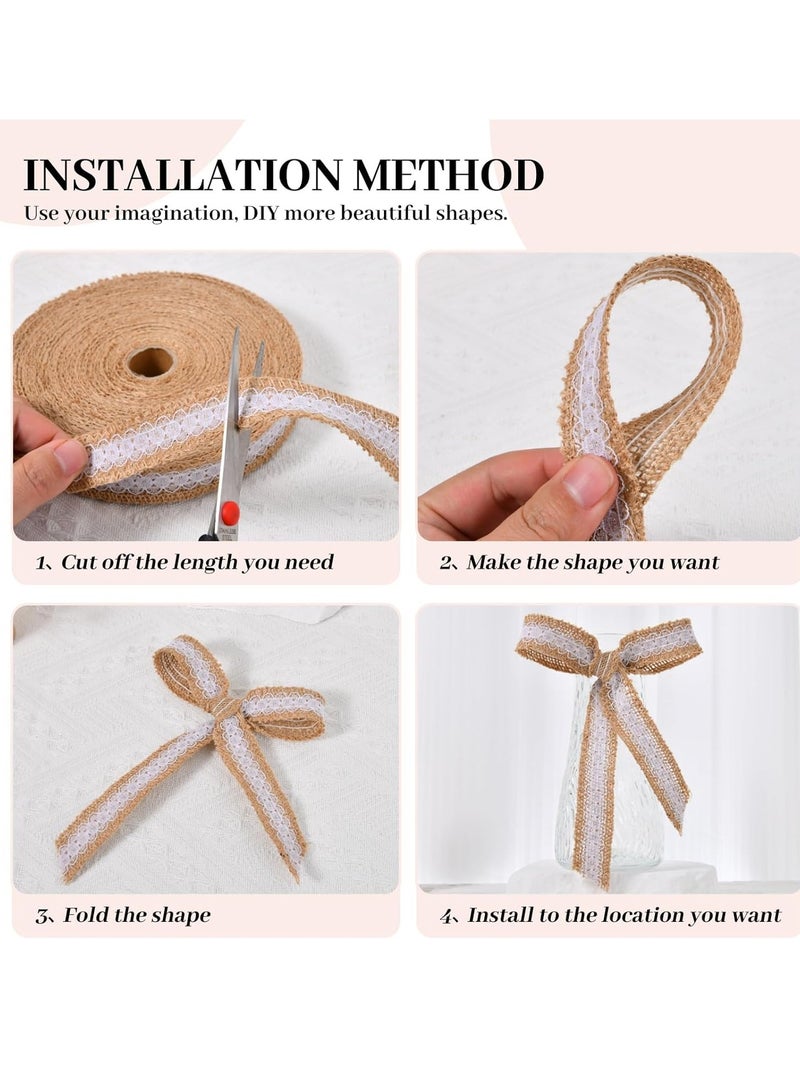 INSTALLATION METHOD

Use your imagination, DIY more beautiful shapes.

1、Cut off the length you need

2、Make the shape you want

3、Fold the shape

4、Install to the location you want