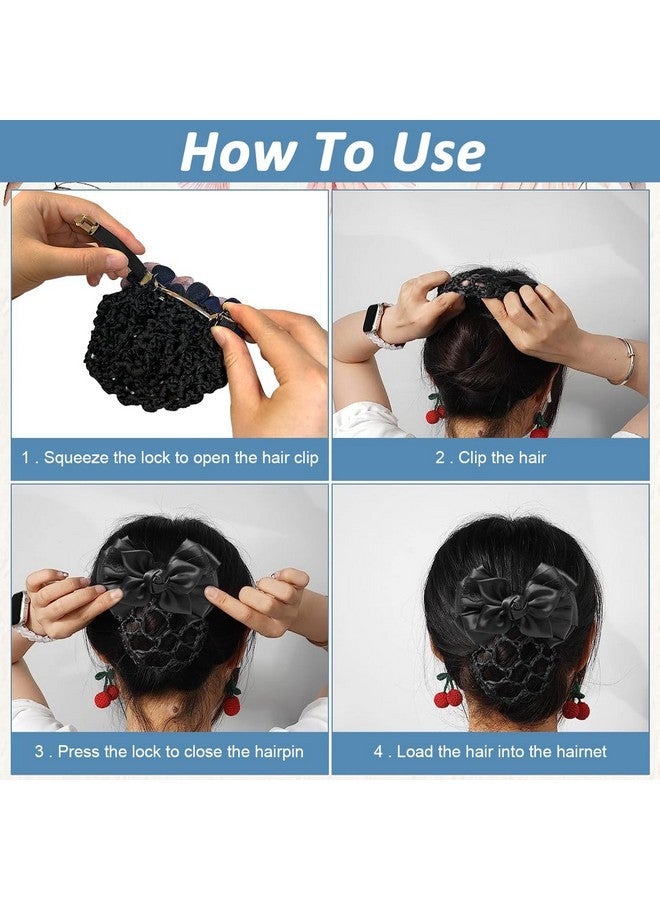 How To Use

1 . Squeeze the lock to open the hair clip

2 . Clip the hair

3 . Press the lock to close the hairpin

4 . Load the hair into the hairnet