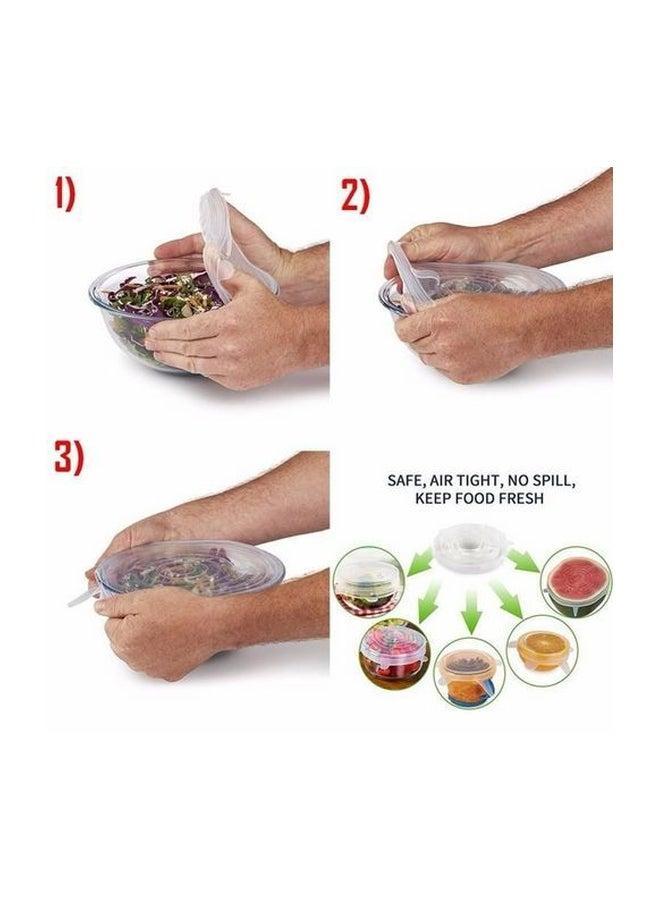 1)

2)

3)

SAFE, AIR TIGHT, NO SPILL,
KEEP FOOD FRESH