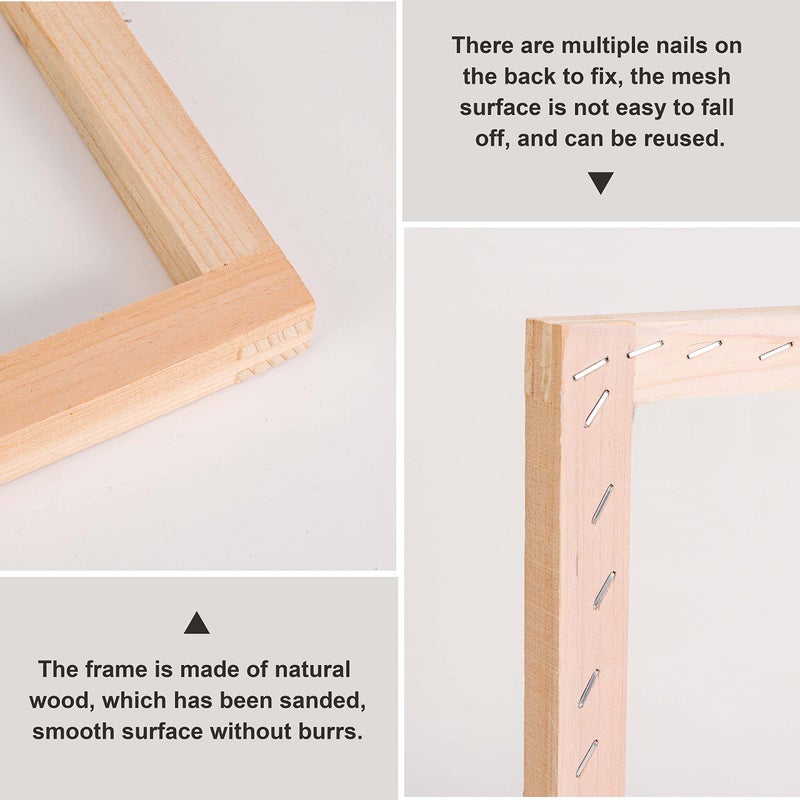 There are multiple nails on the back to fix, the mesh surface is not easy to fall off, and can be reused.

The frame is made of natural wood, which has been sanded, smooth surface without burrs.