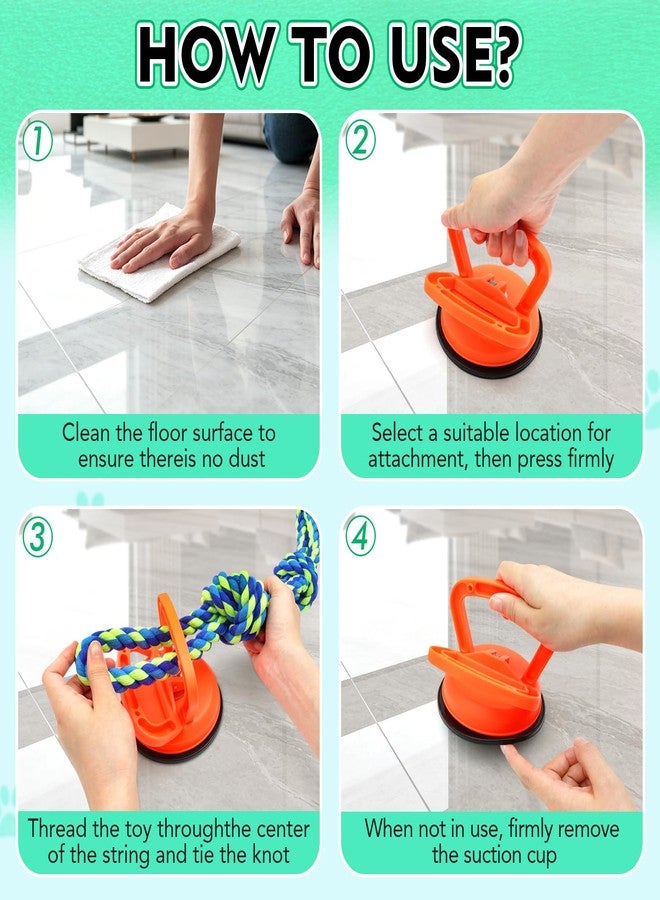 HOW TO USE?

1

Clean the floor surface to ensure thereis no dust

2

Select a suitable location for attachment, then press firmly

3

Thread the toy throughthe center of the string and tie the knot

4

When not in use, firmly remove the suction cup