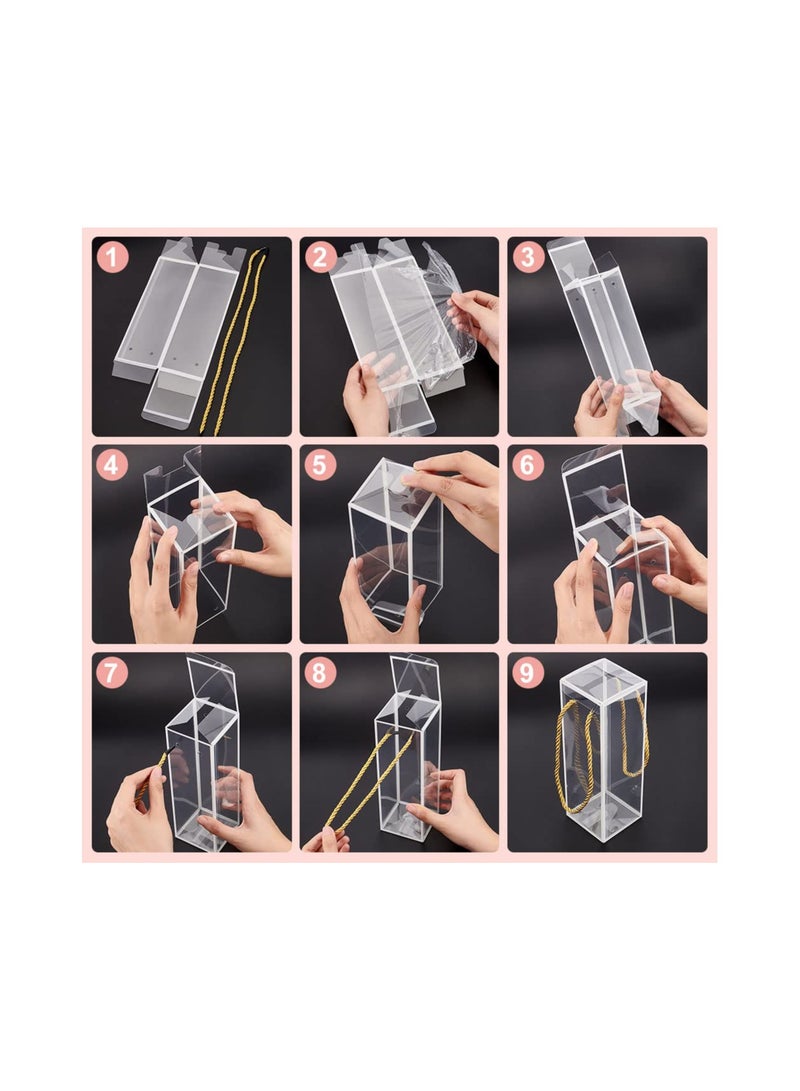 1
2
3
4
5
6
7
8
9