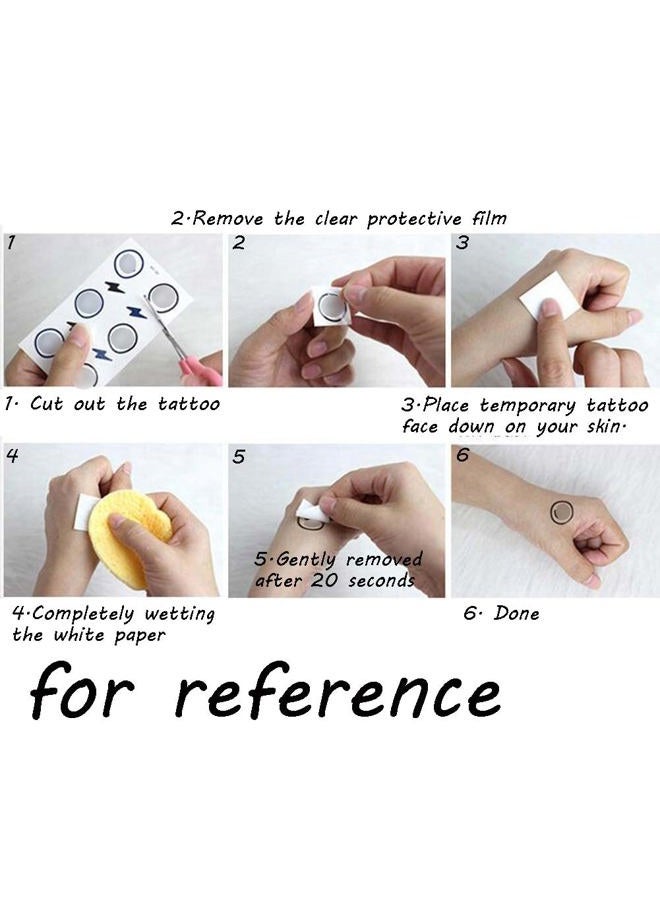 2·Remove the clear protective film

1

2

3

1· Cut out the tattoo

3·Place temporary tattoo face down on your skin·

4

5

6

5·Gently removed after 20 seconds

4·Completely wetting the white paper

6· Done

for reference