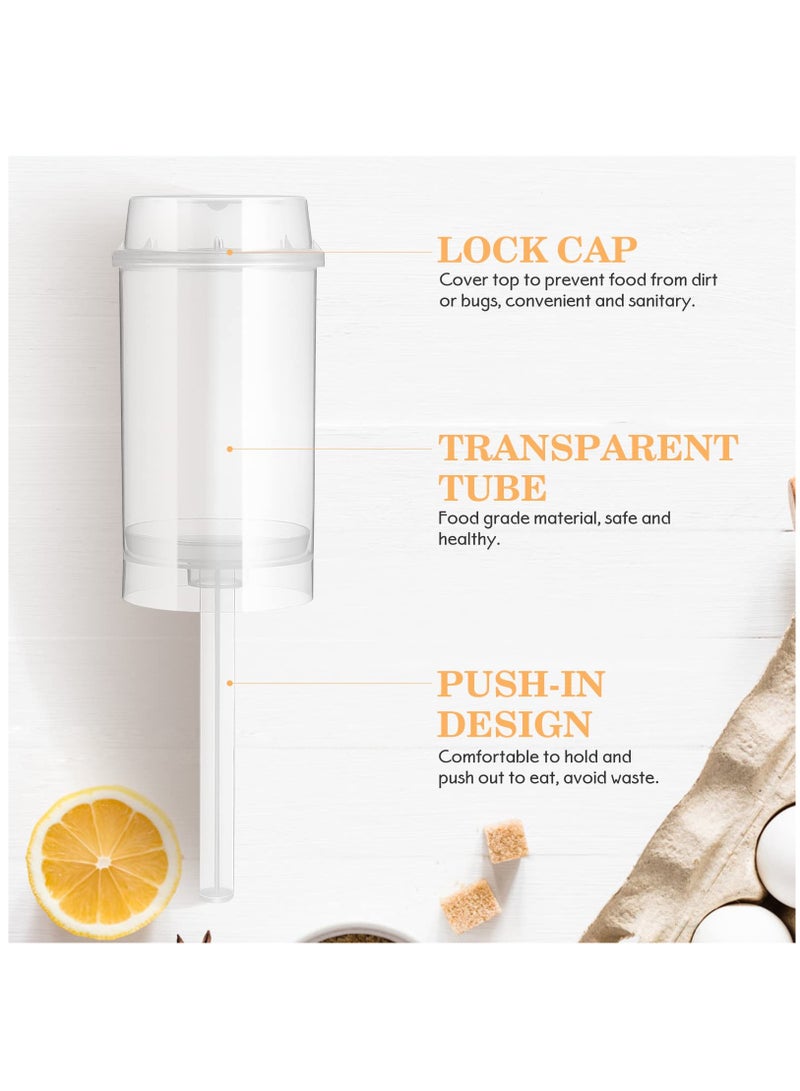 LOCK CAP
Cover top to prevent food from dirt or bugs, convenient and sanitary.

TRANSPARENT TUBE
Food grade material, safe and healthy.

PUSH-IN DESIGN
Comfortable to hold and push out to eat, avoid waste.