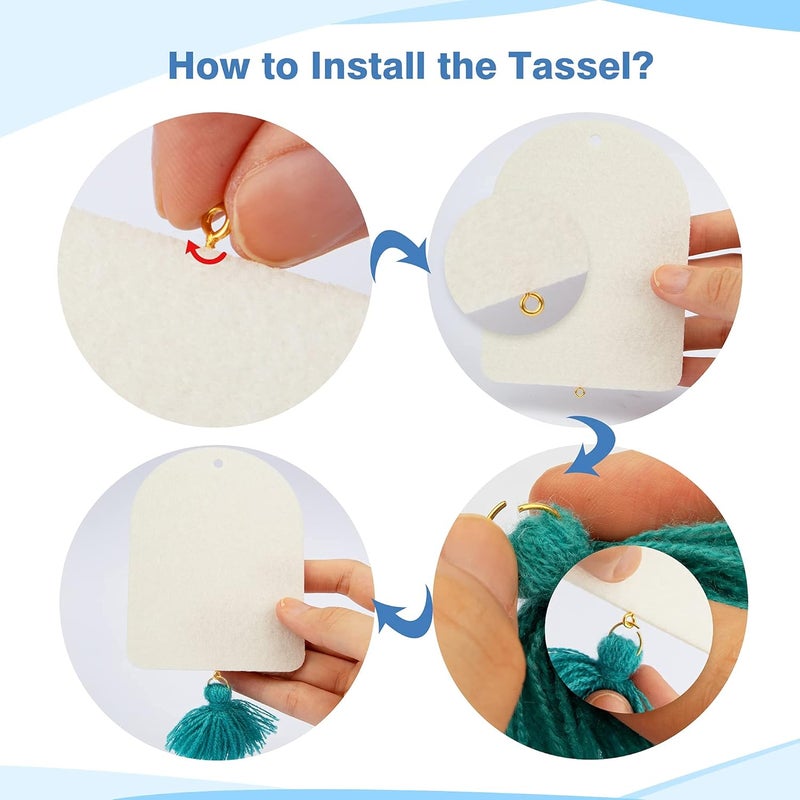 How to Install the Tassel?