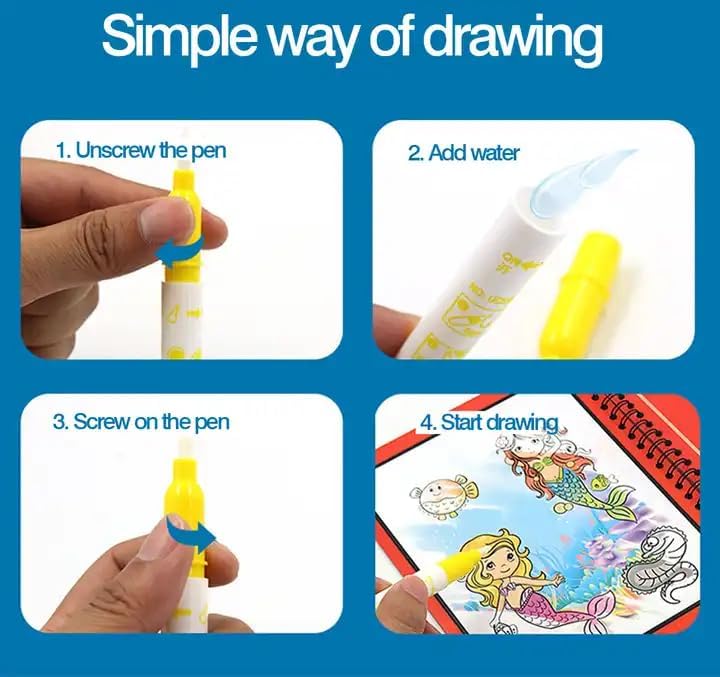 Simple way of drawing

1. Unscrew the pen

2. Add water

3. Screw on the pen

4. Start drawing