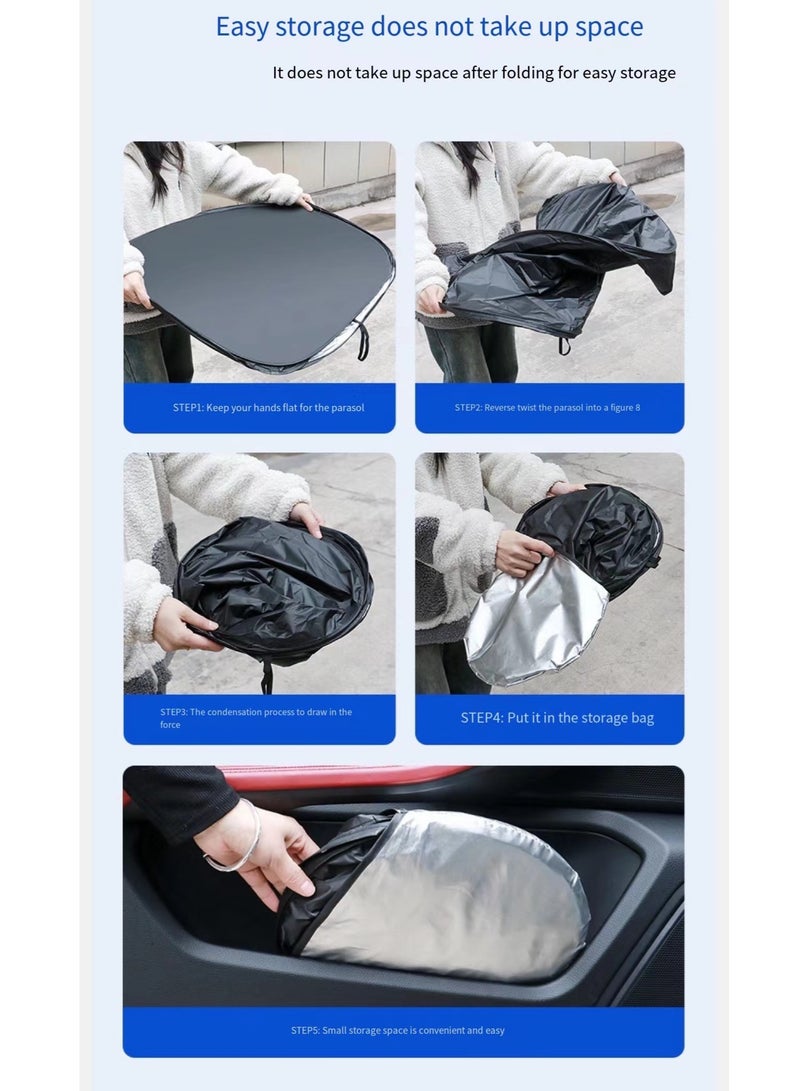 Easy storage does not take up space

It does not take up space after folding for easy storage

STEP1: Keep your hands flat for the parasol

STEP2: Reverse twist the parasol into a figure 8

STEP3: The condensation process to draw in the force

STEP4: Put it in the storage bag

STEP5: Small storage space is convenient and easy