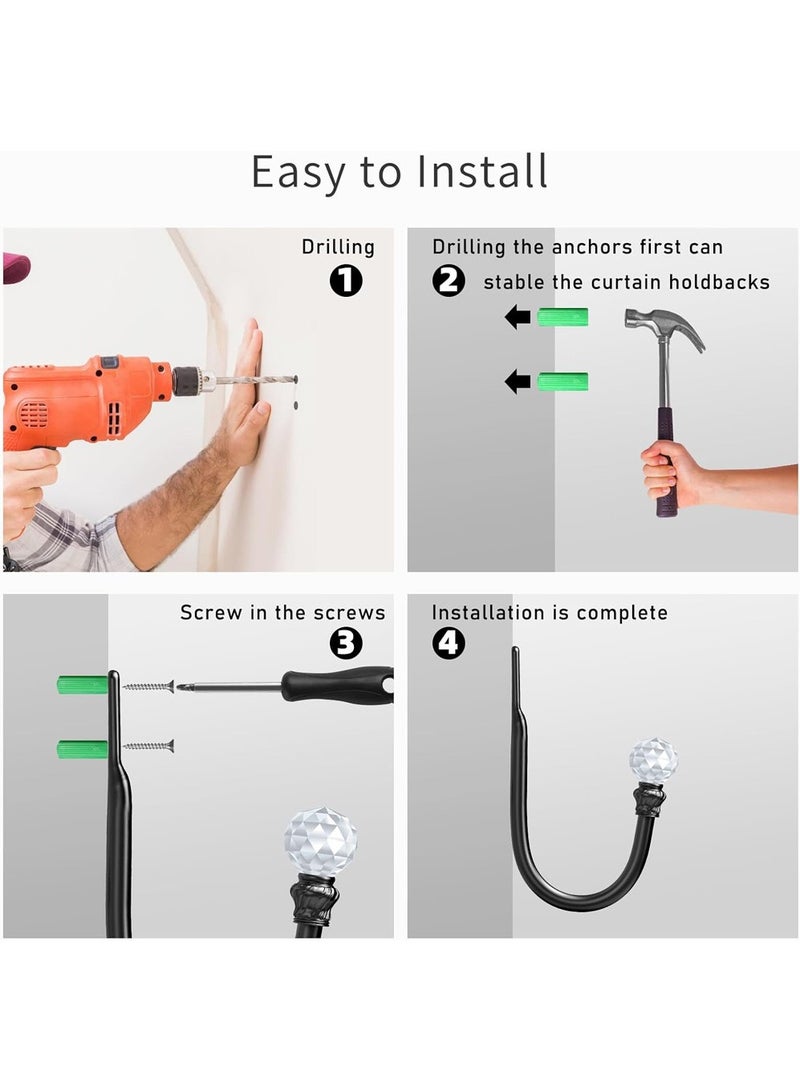 Easy to Install

Drilling
1

Drilling the anchors first can
2 stable the curtain holdbacks

Screw in the screws
3

Installation is complete
4