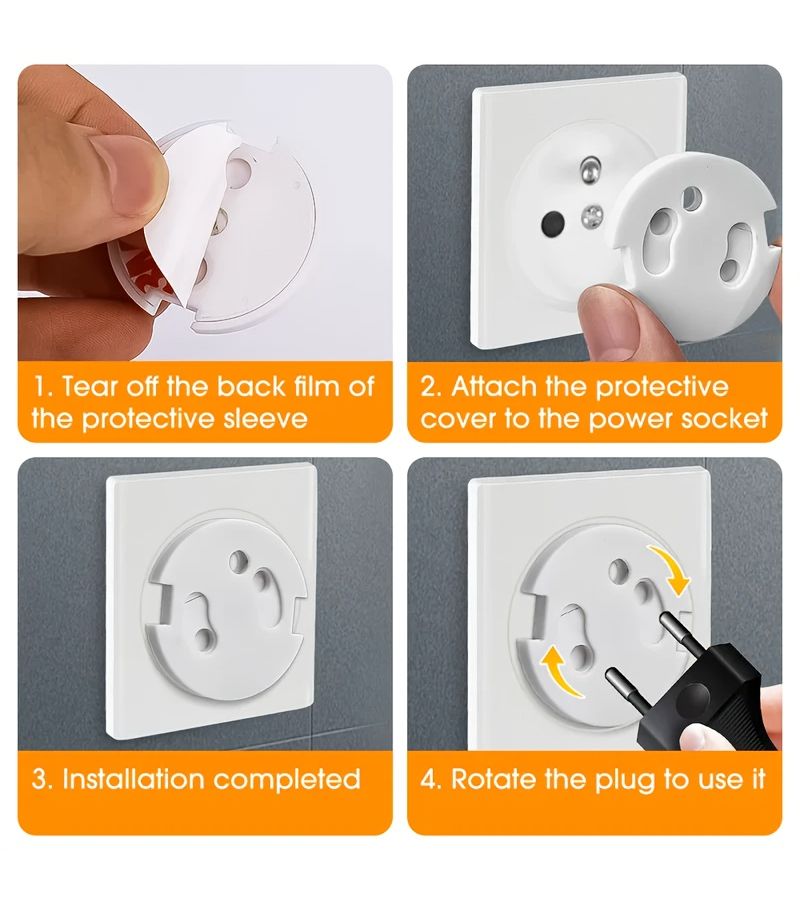 1. Tear off the back film of the protective sleeve

2. Attach the protective cover to the power socket

3. Installation completed

4. Rotate the plug to use it