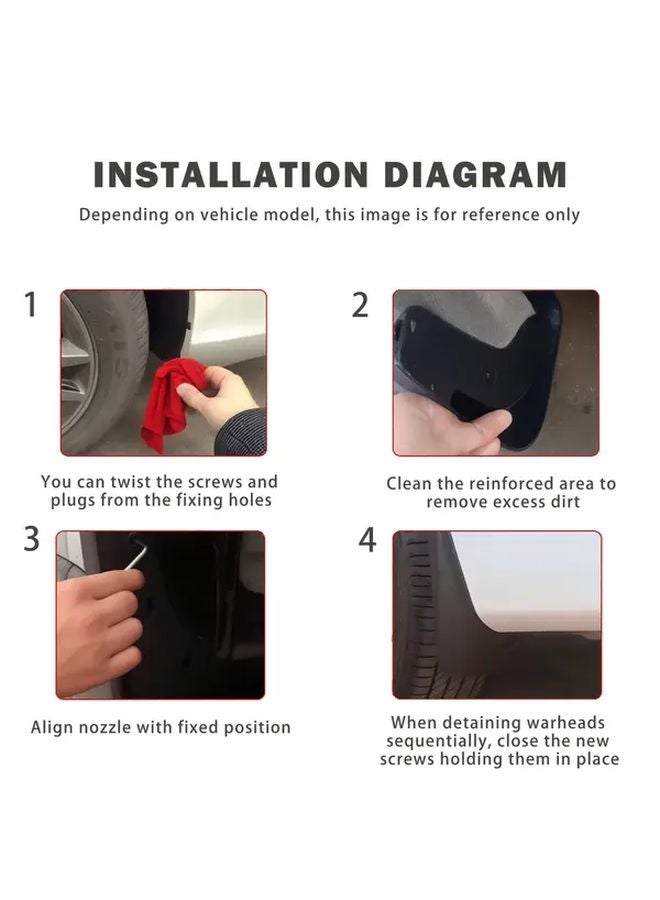 INSTALLATION DIAGRAM
Depending on vehicle model, this image is for reference only

1

You can twist the screws and plugs from the fixing holes

2

Clean the reinforced area to remove excess dirt

3

Align nozzle with fixed position

4

When detaining warheads sequentially, close the new screws holding them in place