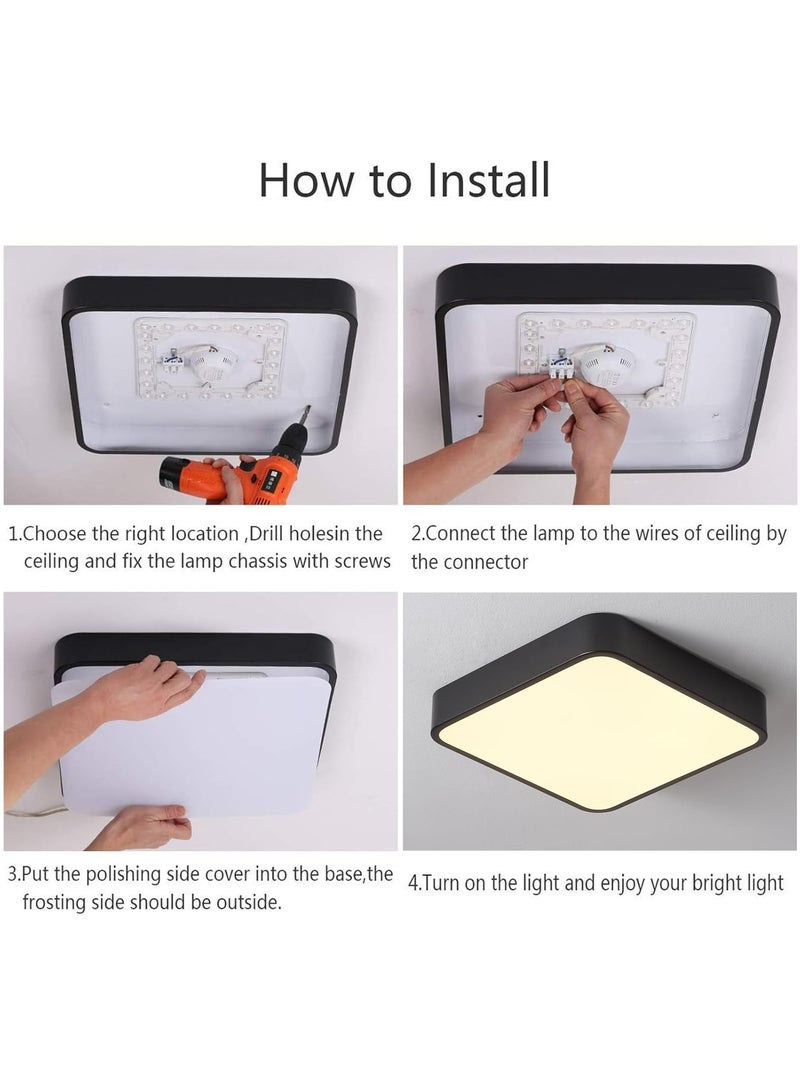 How to Install

1.Choose the right location ,Drill holesin the ceiling and fix the lamp chassis with screws

2.Connect the lamp to the wires of ceiling by the connector

3.Put the polishing side cover into the base,the frosting side should be outside.

4.Turn on the light and enjoy your bright light