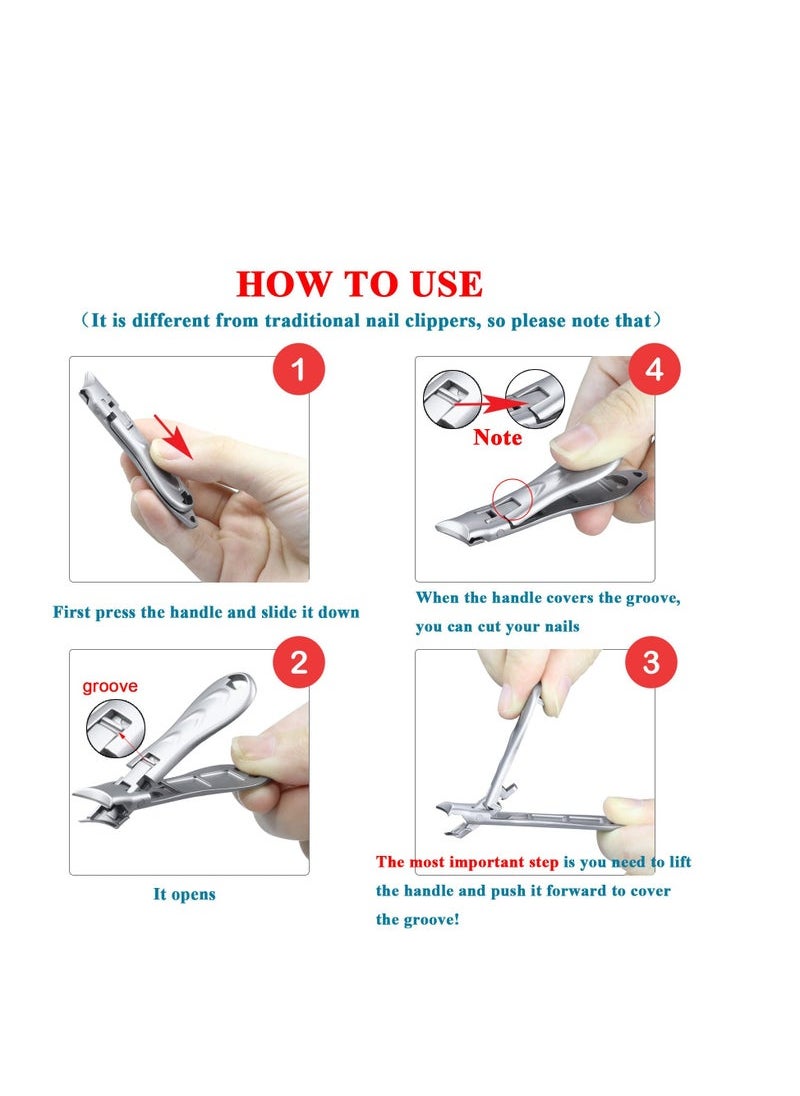 HOW TO USE

（It is different from traditional nail clippers, so please note that）

1

First press the handle and slide it down

4

Note

When the handle covers the groove, you can cut your nails

2

groove

It opens

3

The most important step is you need to lift the handle and push it forward to cover the groove!