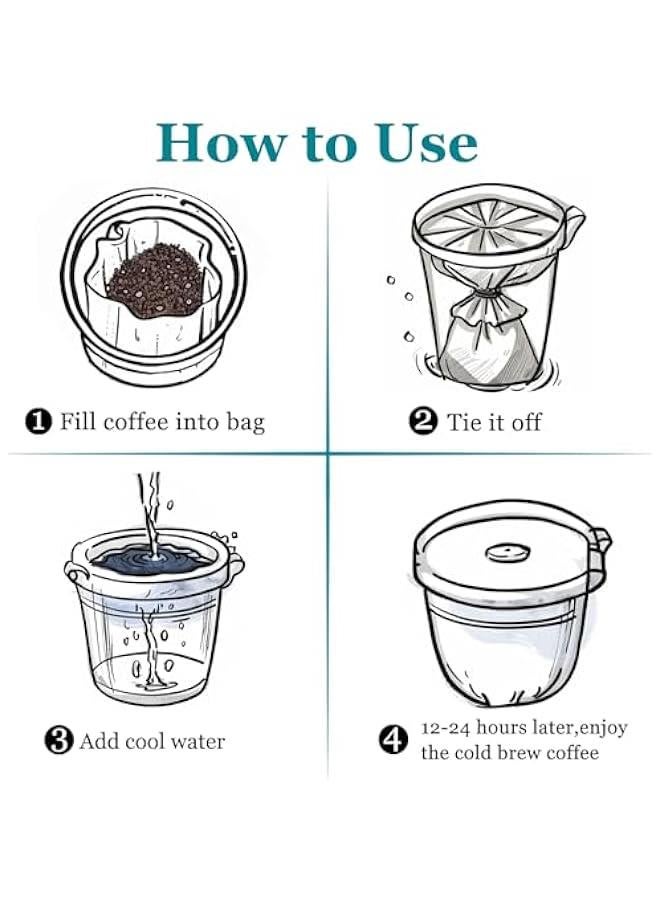 How to Use

❶ Fill coffee into bag

❷ Tie it off

❸ Add cool water

❹ 12-24 hours later,enjoy the cold brew coffee