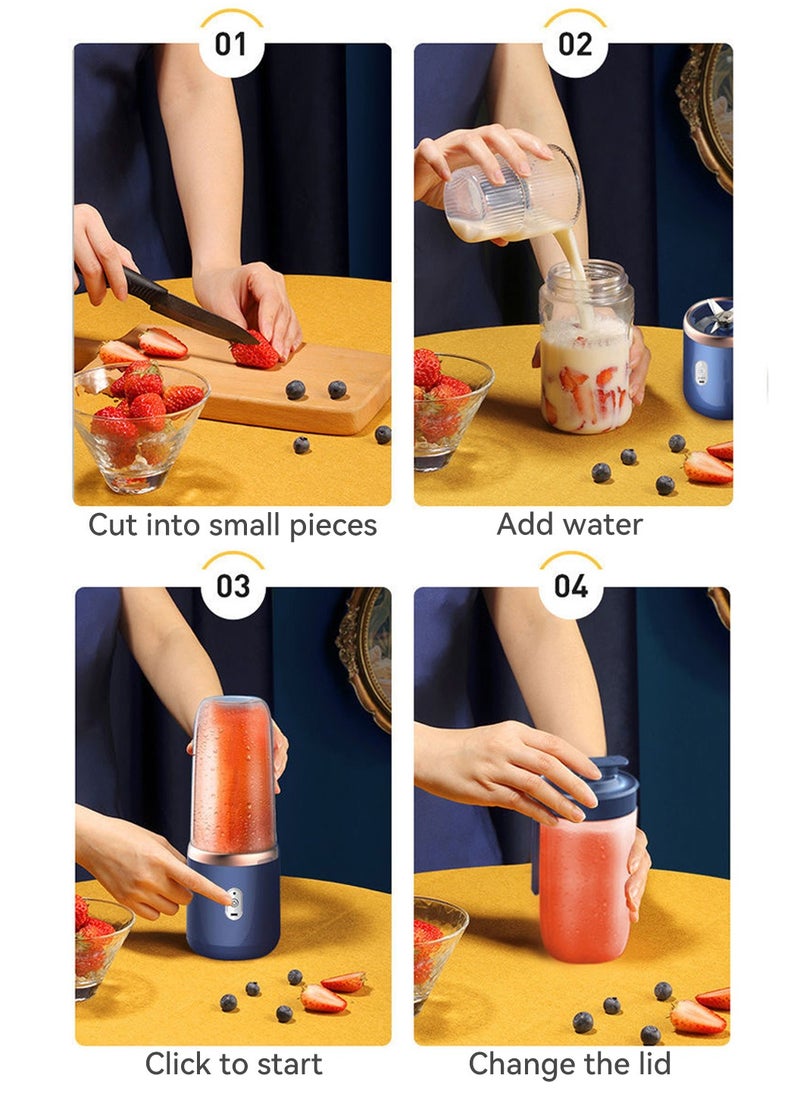 01

Cut into small pieces

02

Add water

03

Click to start

04

Change the lid