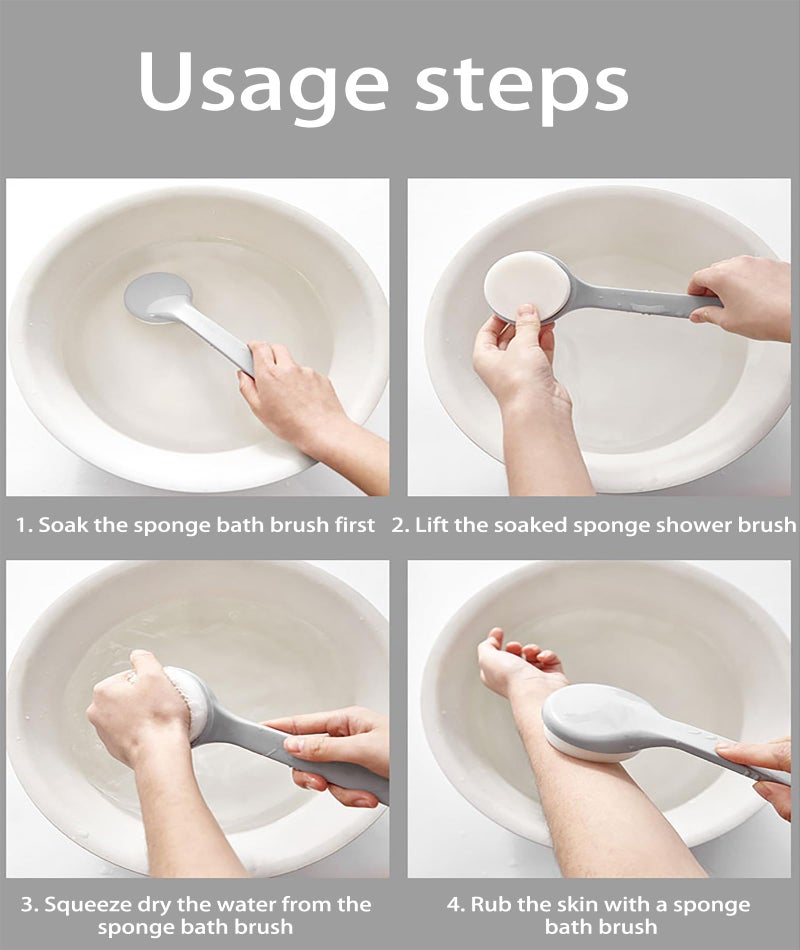 Usage steps

1. Soak the sponge bath brush first

2. Lift the soaked sponge shower brush

3. Squeeze dry the water from the sponge bath brush

4. Rub the skin with a sponge bath brush