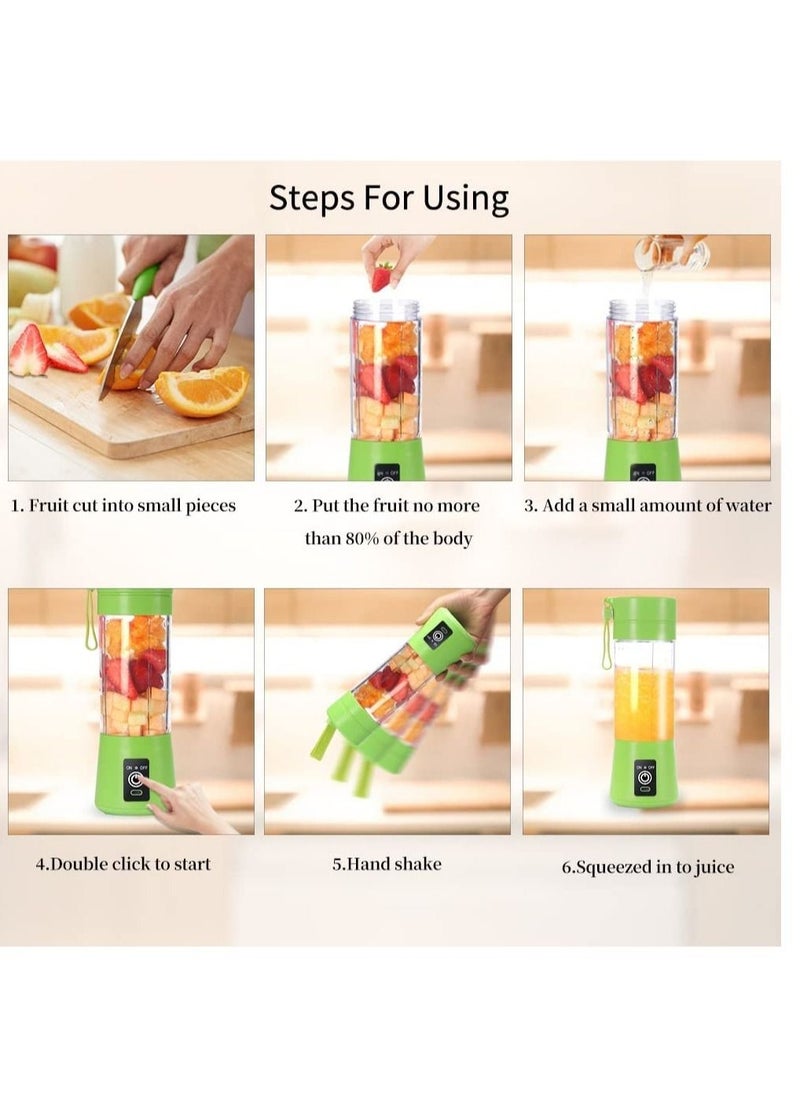 Steps For Using

1. Fruit cut into small pieces

2. Put the fruit no more than 80% of the body

3. Add a small amount of water

ON OFF

4.Double click to start

5.Hand shake

ON OFF

6.Squeezed in to juice