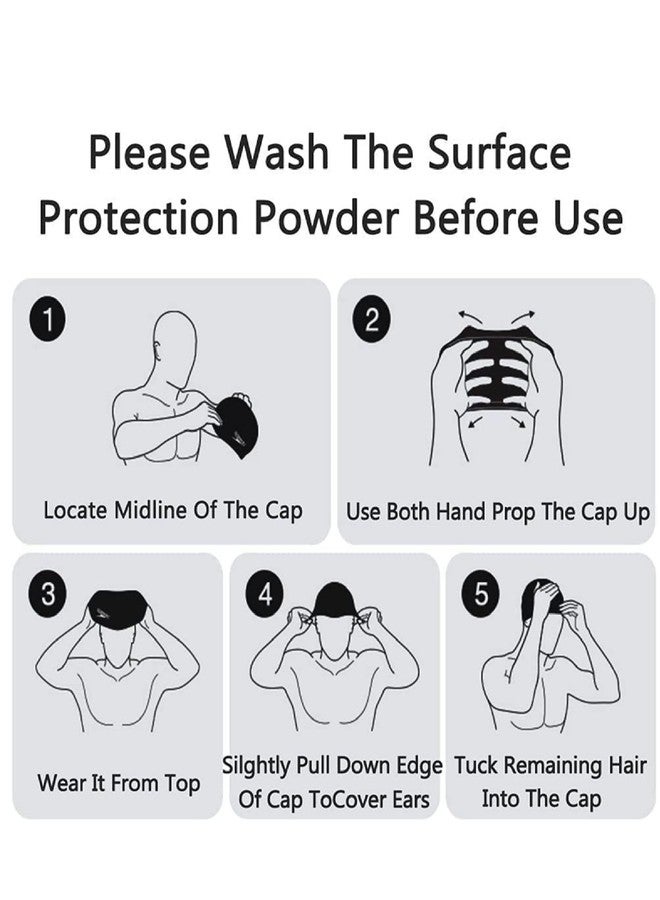 Please Wash The Surface Protection Powder Before Use

1

Locate Midline Of The Cap

2

Use Both Hand Prop The Cap Up

3

Wear It From Top

4

Silghtly Pull Down Edge Of Cap ToCover Ears

5

Tuck Remaining Hair Into The Cap