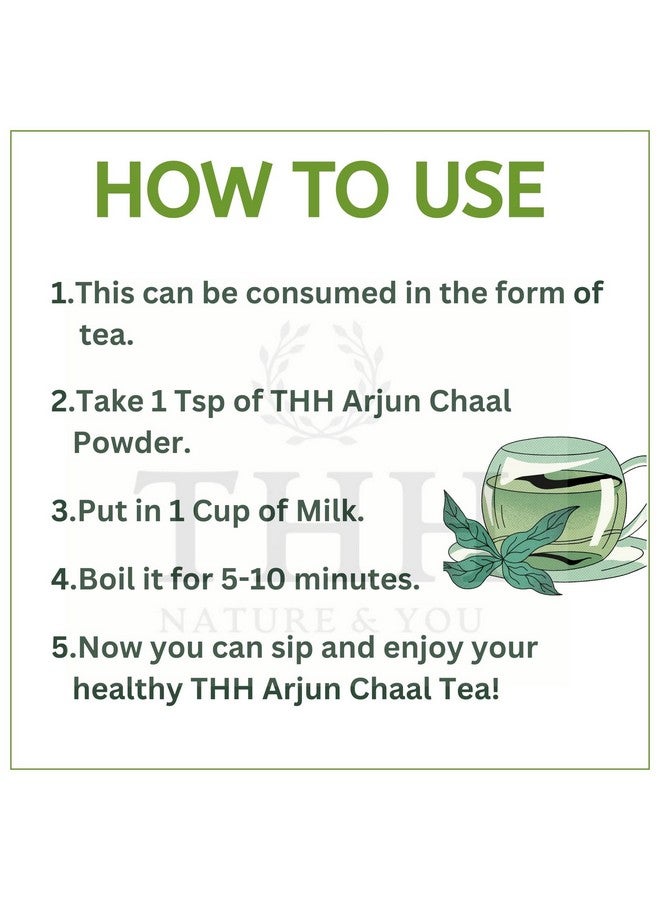 HOW TO USE

1.This can be consumed in the form of tea.

2.Take 1 Tsp of THH Arjun Chaal Powder.

3.Put in 1 Cup of Milk.

4.Boil it for 5-10 minutes.

5.Now you can sip and enjoy your healthy THH Arjun Chaal Tea!

THH
NATURE & YOU