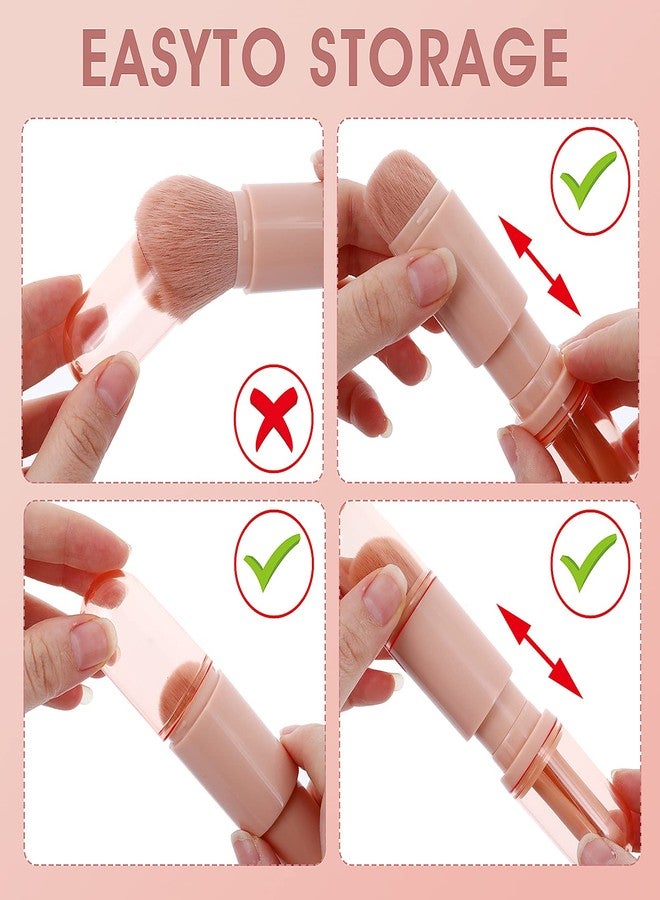 EASYTO STORAGE