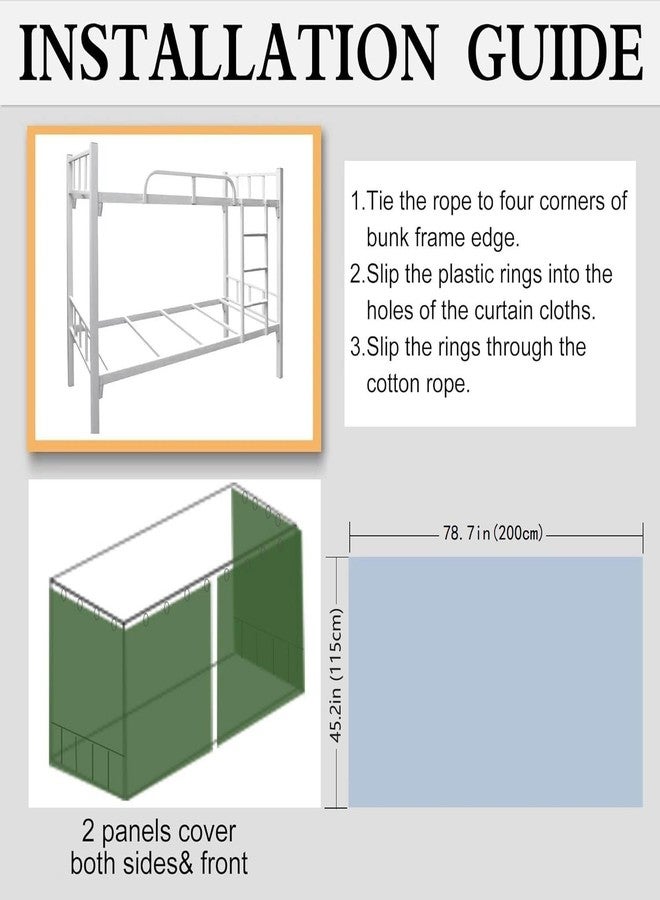 INSTALLATION GUIDE

1.Tie the rope to four corners of bunk frame edge.
2.Slip the plastic rings into the holes of the curtain cloths.
3.Slip the rings through the cotton rope.

78.7in(200cm)

45.2in (115cm)

2 panels cover both sides& front