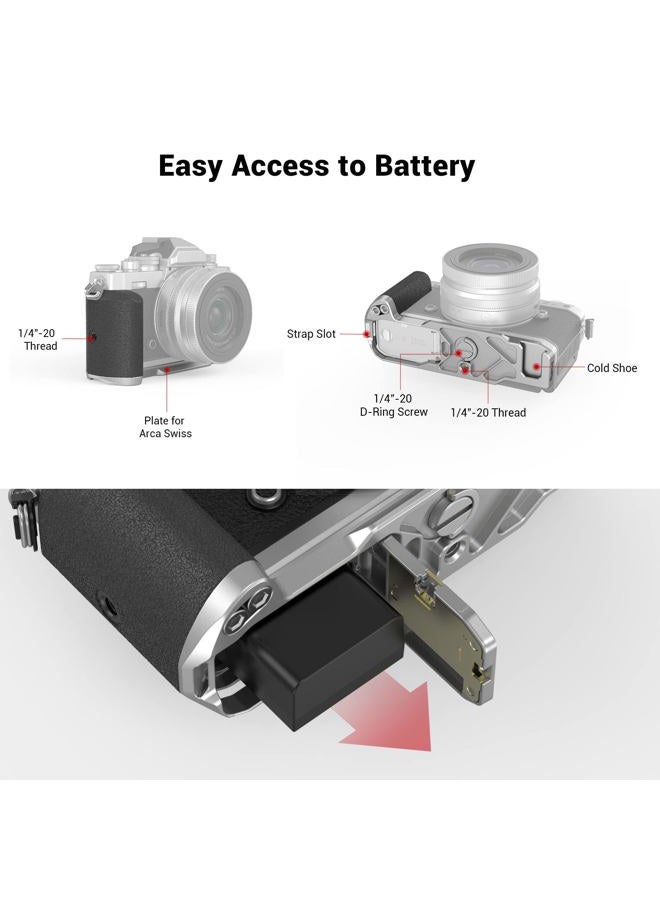 Easy Access to Battery

1/4"-20 Thread

Plate for Arca Swiss

Strap Slot

1/4"-20 D-Ring Screw

1/4"-20 Thread

Cold Shoe