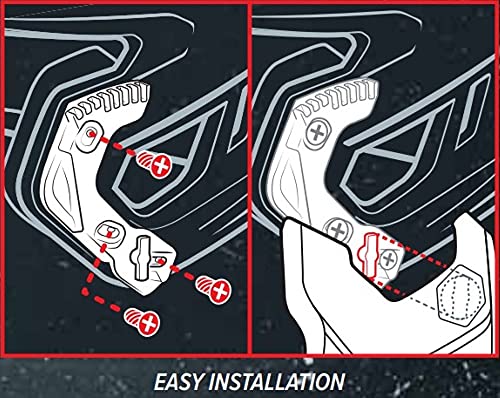 EASY INSTALLATION