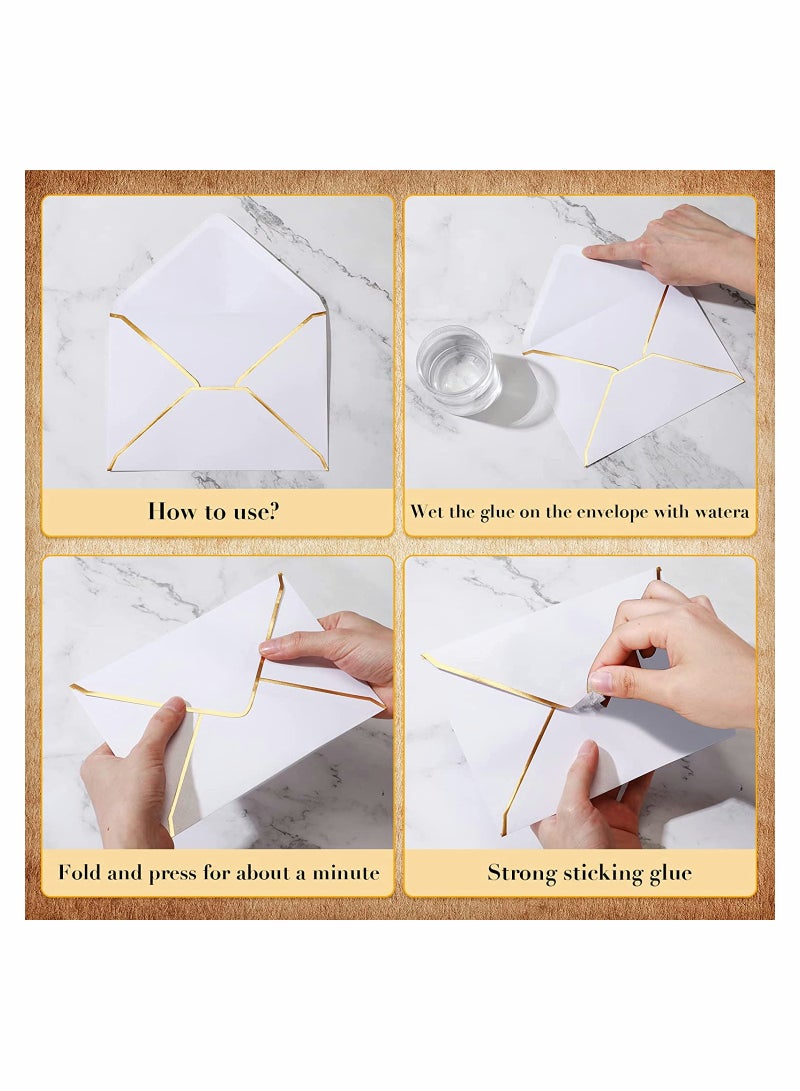 How to use?

Wet the glue on the envelope with watera

Fold and press for about a minute

Strong sticking glue