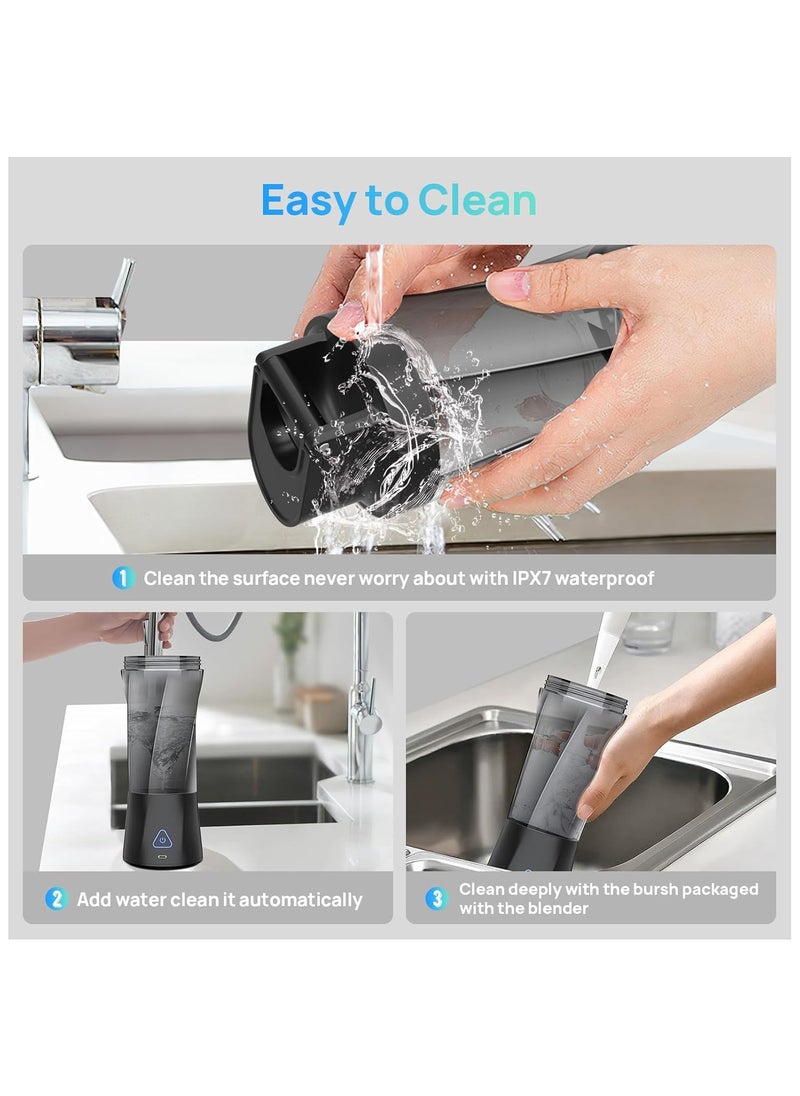 Easy to Clean

1 Clean the surface never worry about with IPX7 waterproof

2 Add water clean it automatically

3 Clean deeply with the bursh packaged with the blender