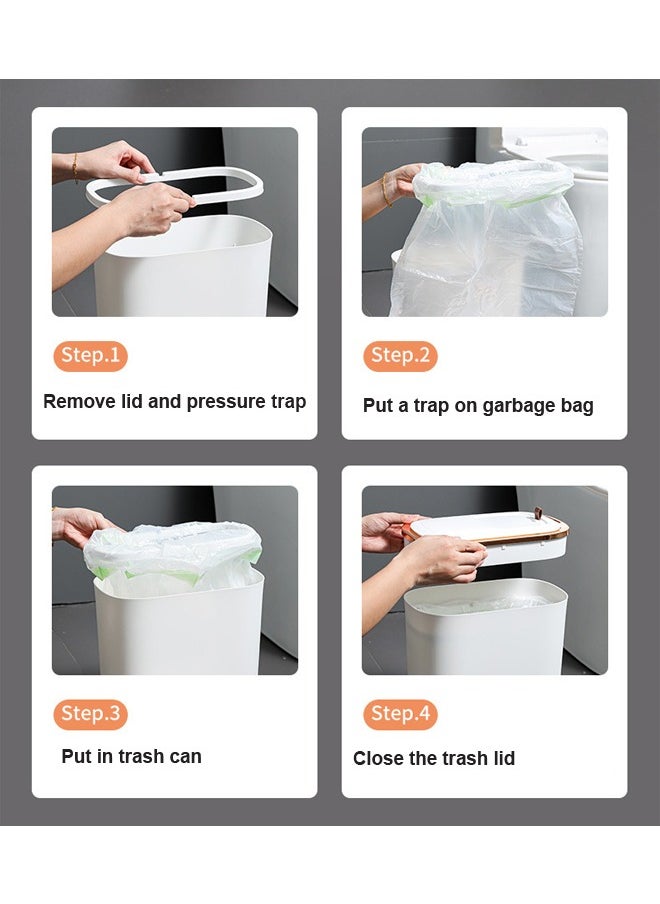 Step.1

Remove lid and pressure trap

Step.2

Put a trap on garbage bag

Step.3

Put in trash can

Step.4

Close the trash lid