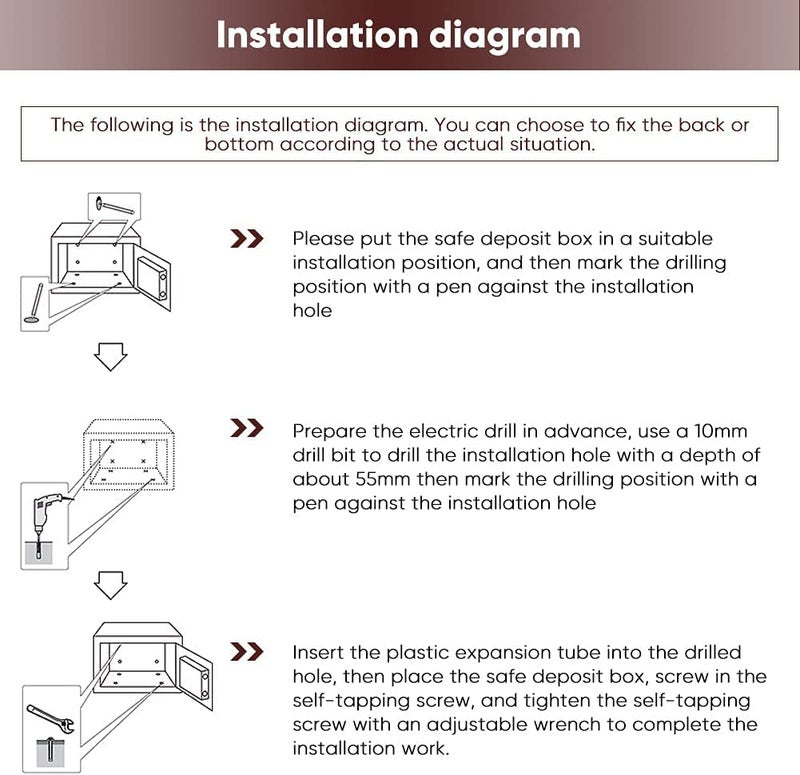 Installation diagram

The following is the installation diagram. You can choose to fix the back or bottom according to the actual situation.

Please put the safe deposit box in a suitable installation position, and then mark the drilling position with a pen against the installation hole

Prepare the electric drill in advance, use a 10mm drill bit to drill the installation hole with a depth of about 55mm then mark the drilling position with a pen against the installation hole

Insert the plastic expansion tube into the drilled hole, then place the safe deposit box, screw in the self-tapping screw, and tighten the self-tapping screw with an adjustable wrench to complete the installation work.