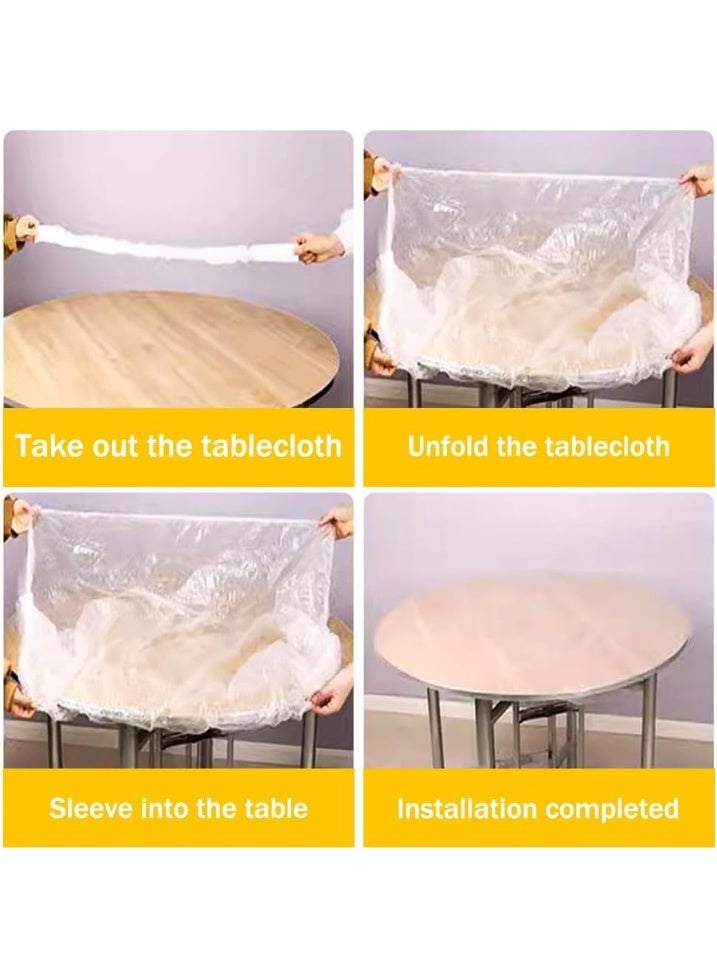 Take out the tablecloth

Unfold the tablecloth

Sleeve into the table

Installation completed