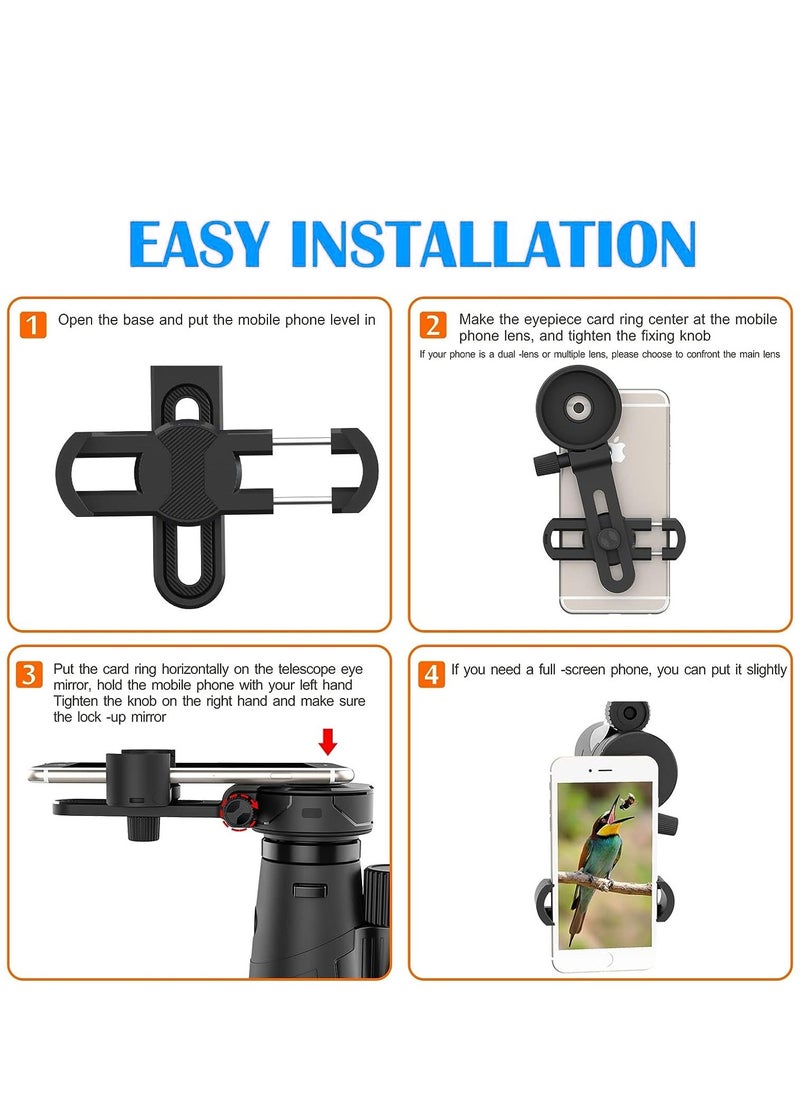 EASY INSTALLATION

1 Open the base and put the mobile phone level in

2 Make the eyepiece card ring center at the mobile phone lens, and tighten the fixing knob

If your phone is a dual -lens or multiple lens, please choose to confront the main lens

3 Put the card ring horizontally on the telescope eye mirror, hold the mobile phone with your left hand Tighten the knob on the right hand and make sure the lock -up mirror

4 If you need a full -screen phone, you can put it slightly