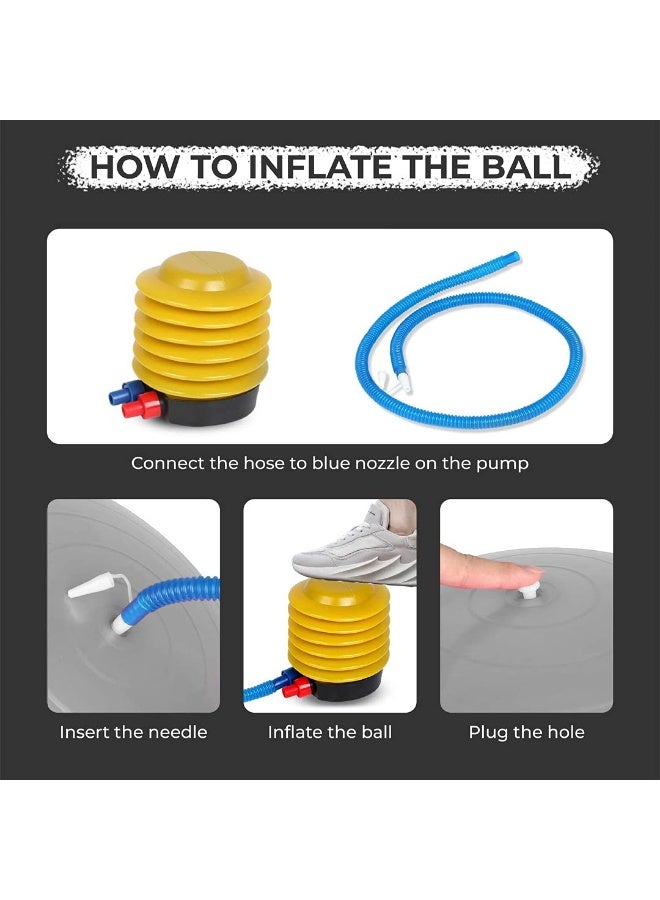 HOW TO INFLATE THE BALL

Connect the hose to blue nozzle on the pump

Insert the needle

Inflate the ball

Plug the hole